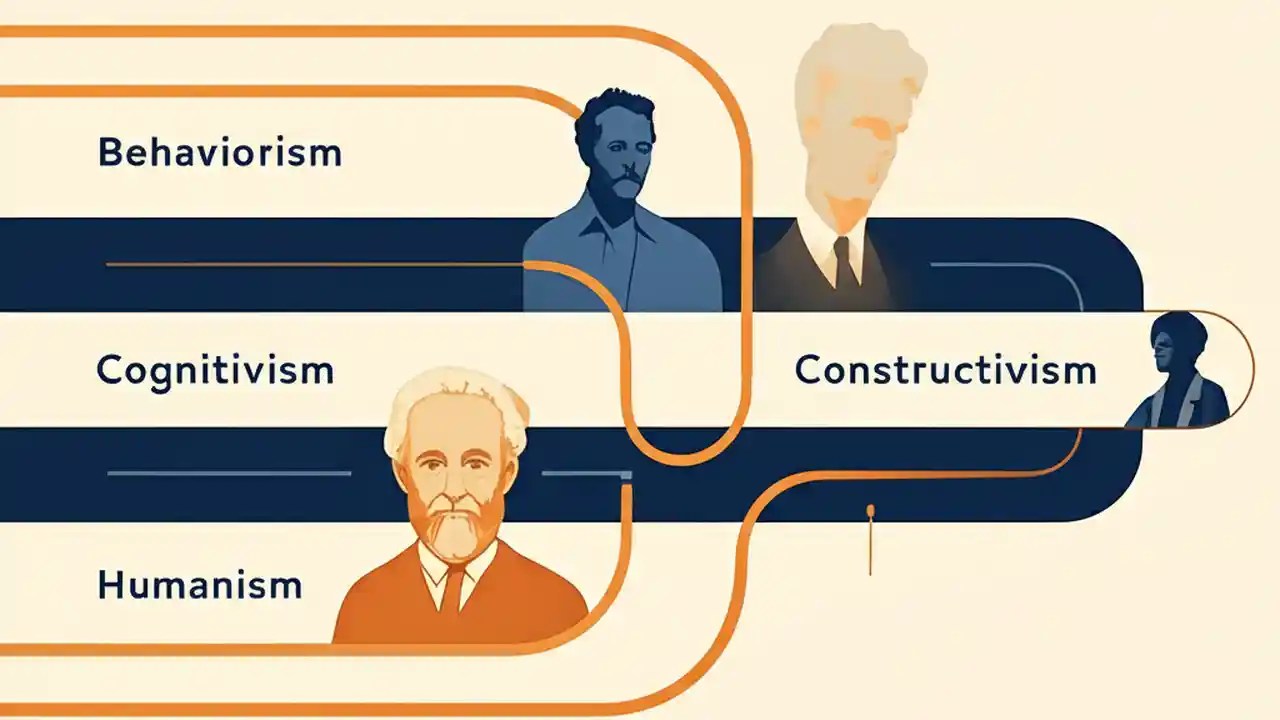 Behaviorism

Cognitivism

Constructivism

Humanism