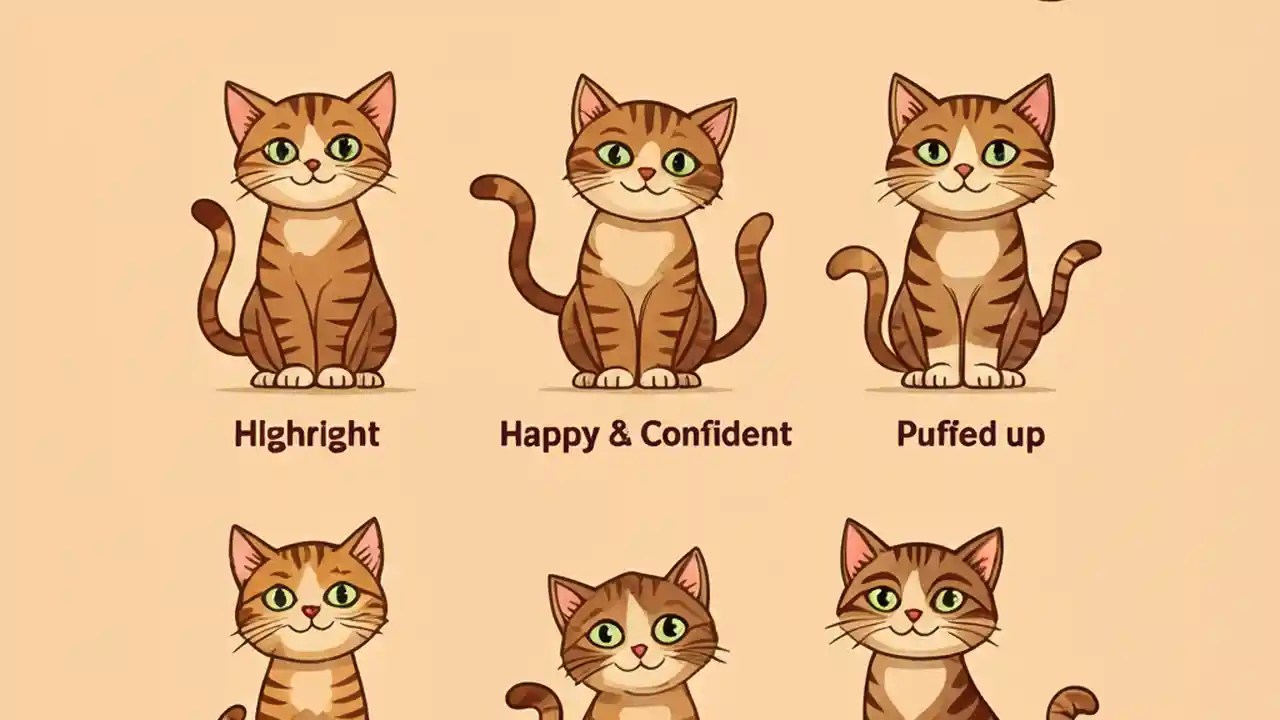 Highright

Happy & Confident

Puffed up