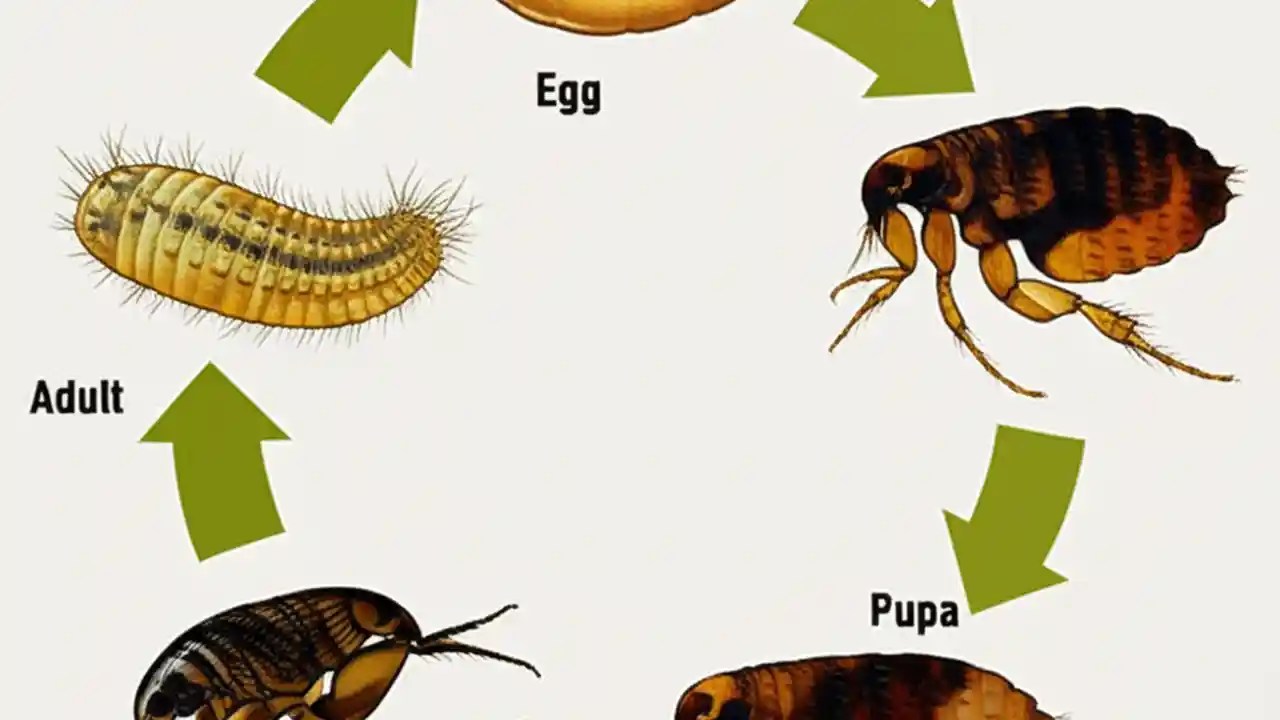 Egg

Adult

Pupa