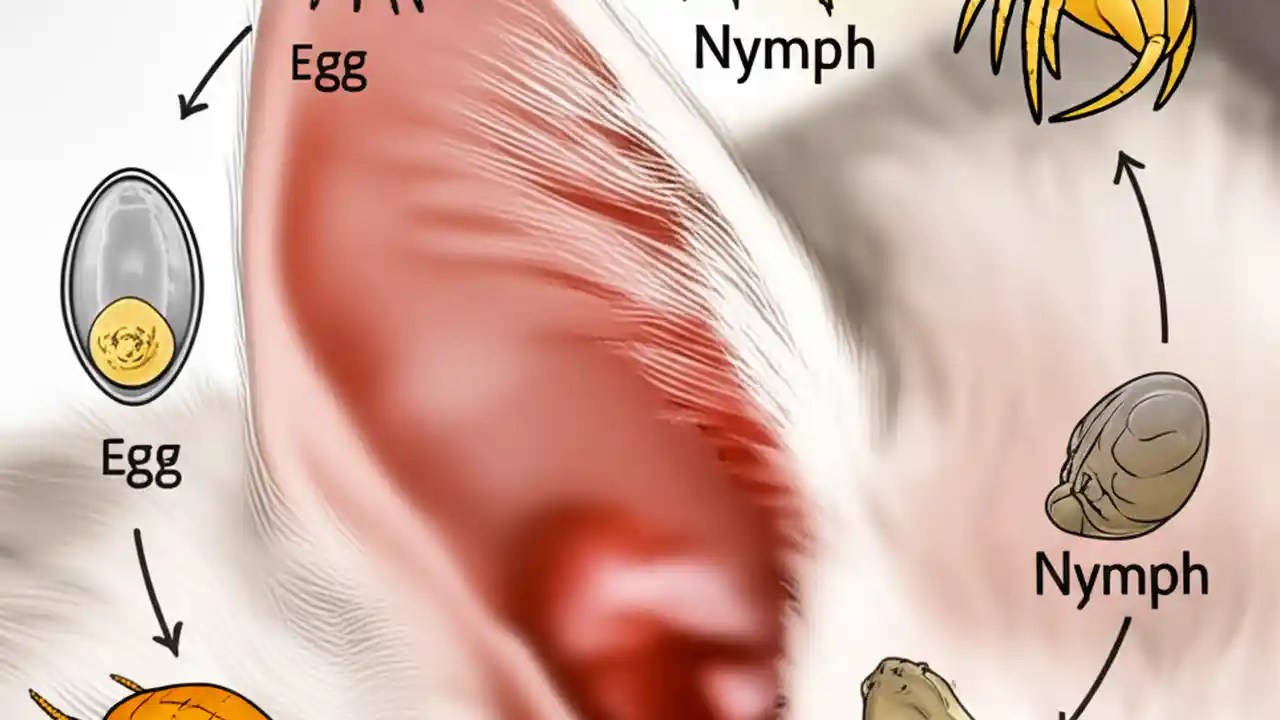 Egg

Nymph

Egg

Nymph