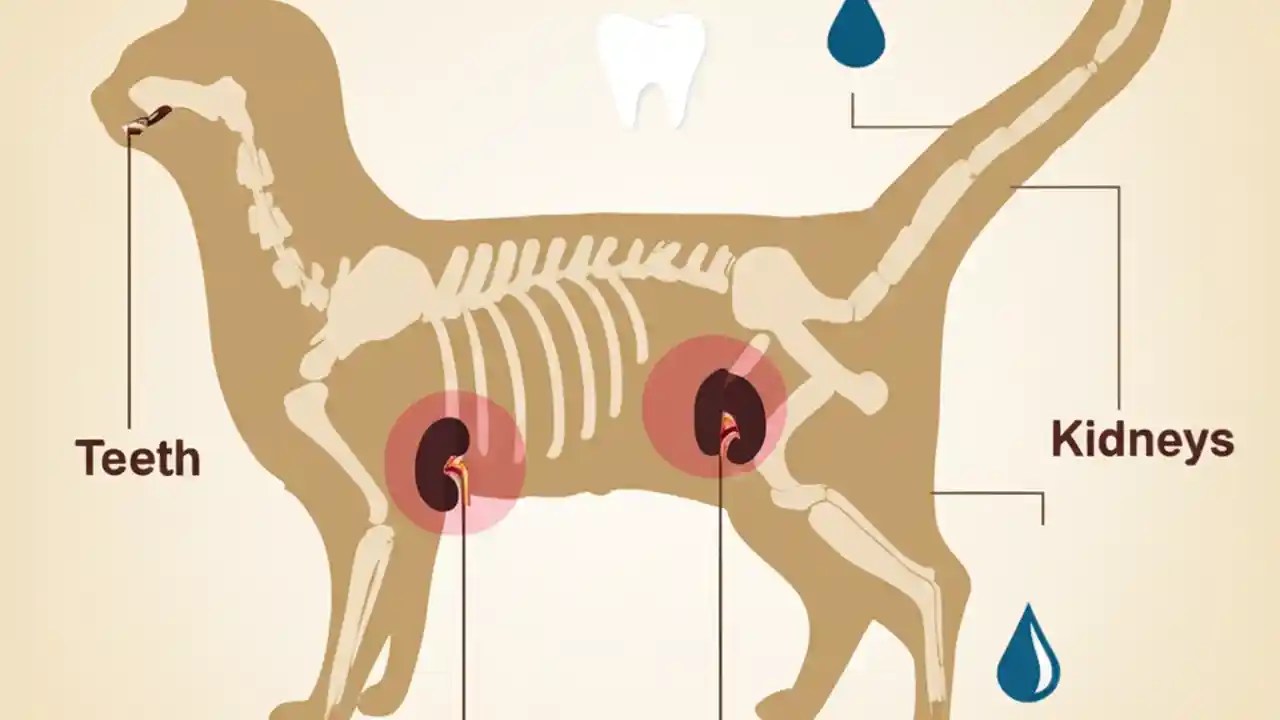 Teeth

Kidneys