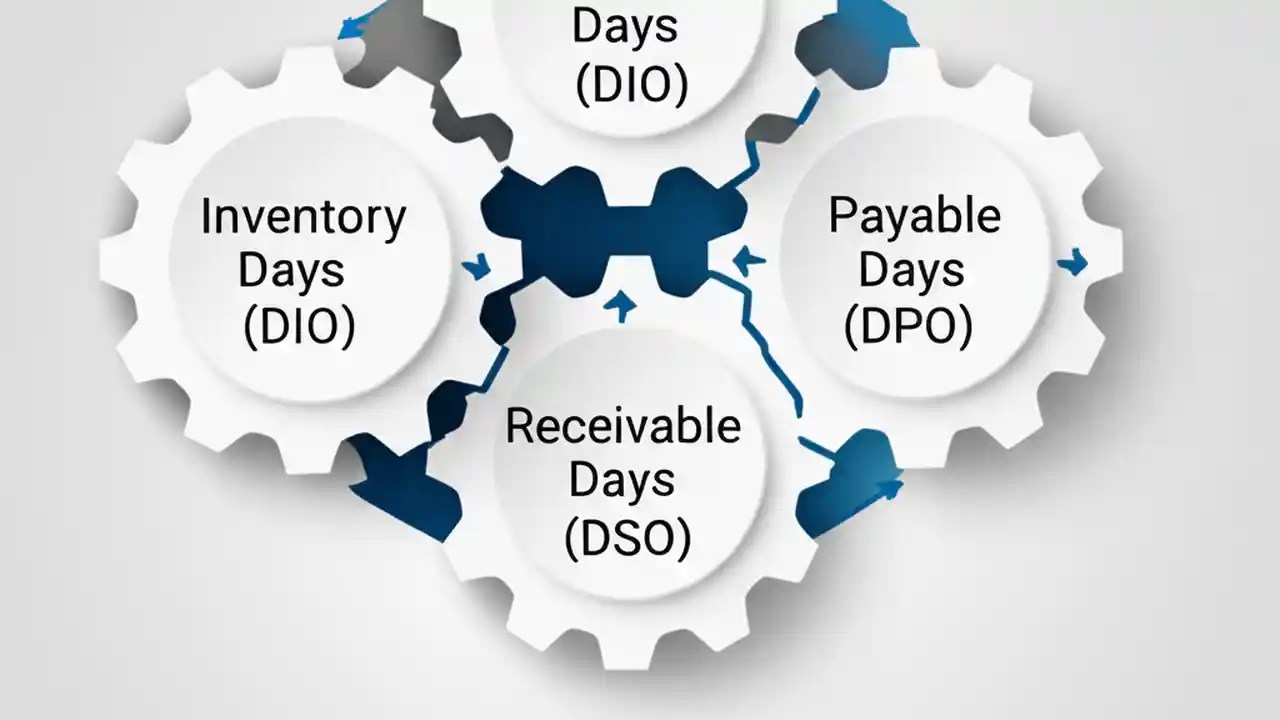 Days
(DIO)

Inventory
Days
(DIO)

Payable
Days
(DPO)

Receivable
Days
(DSO)