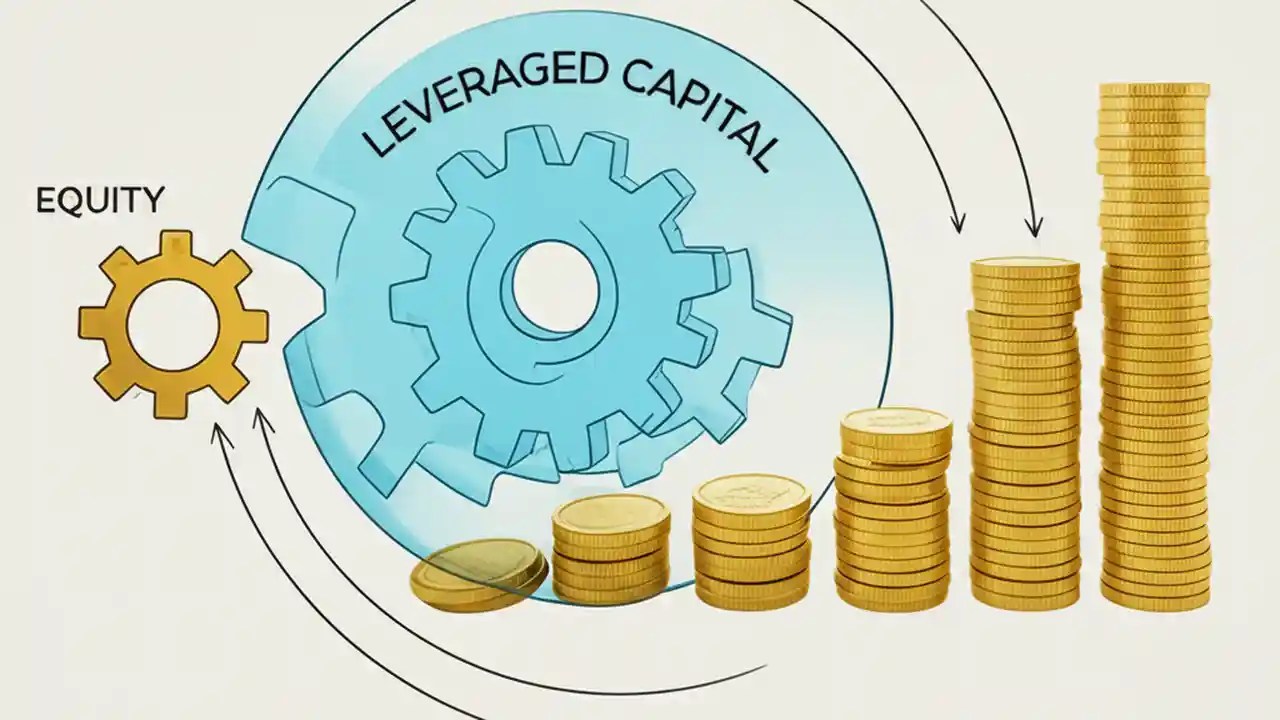 EQUITY

LEVERAGED CAPITAL