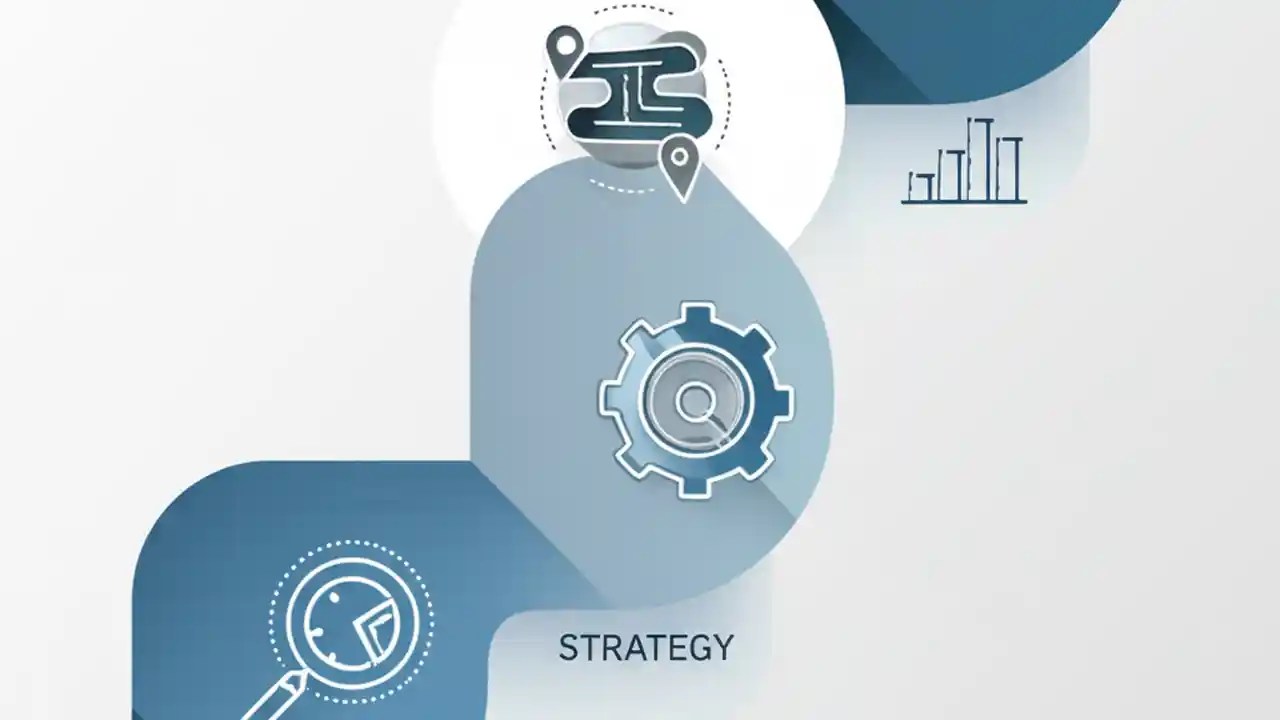 STRATEGY