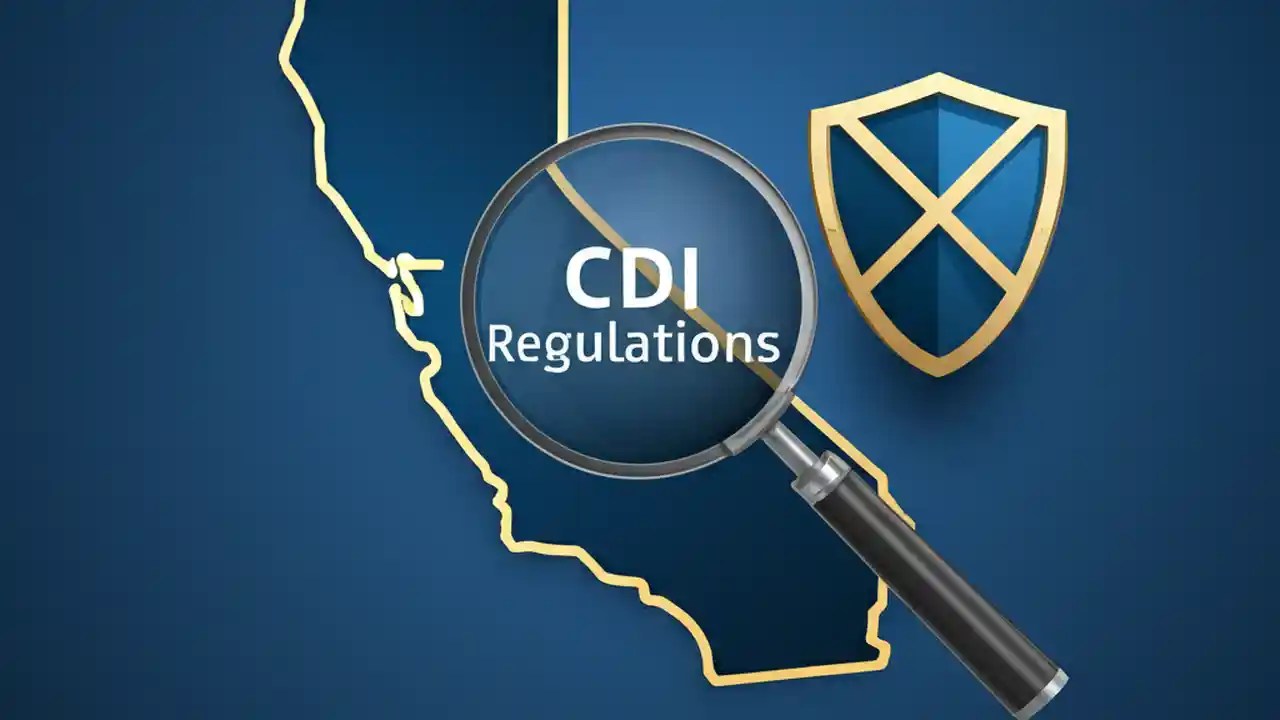 CDI
Regulations