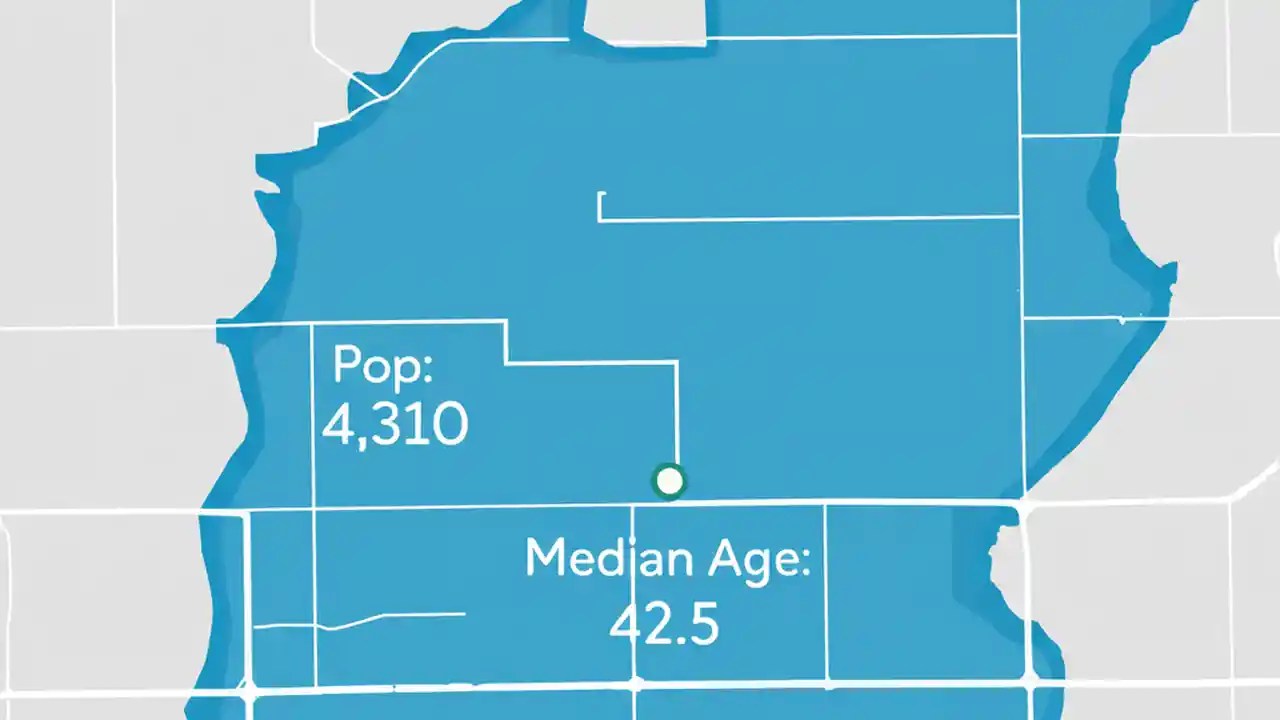 Pop:
4,310

Median Age:
42.5