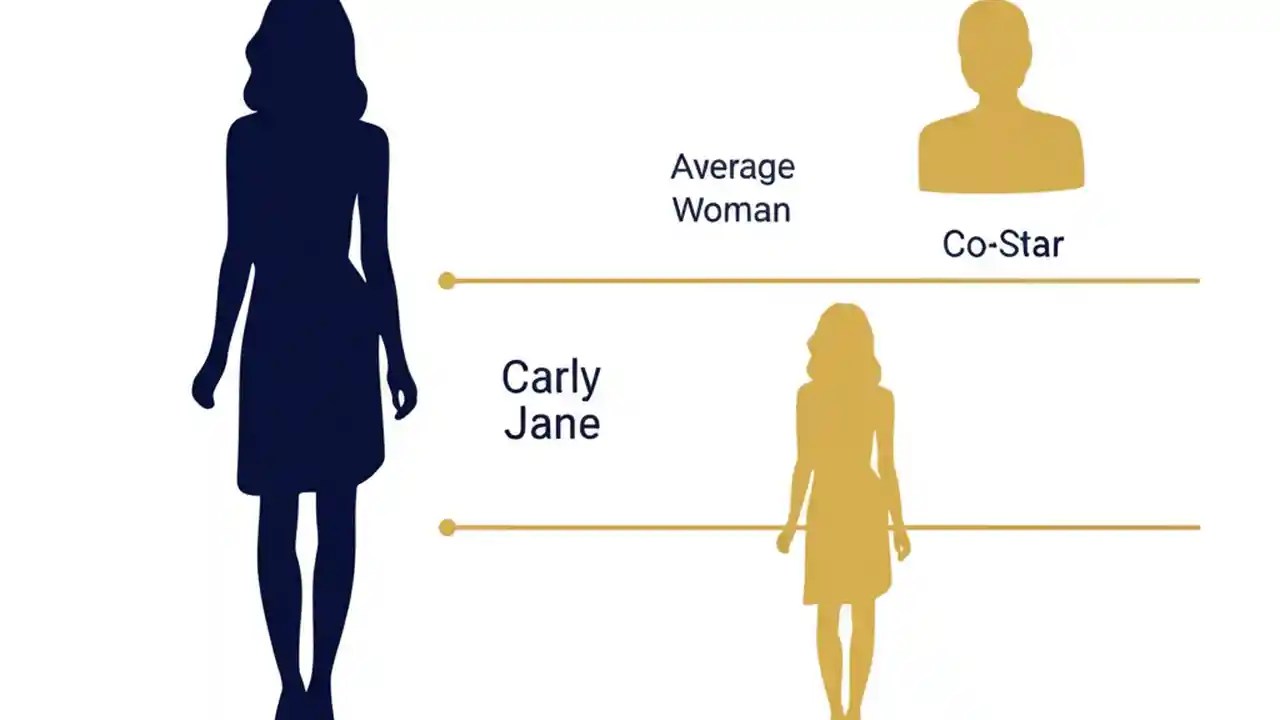 Average Woman

Co-Star

Carly Jane