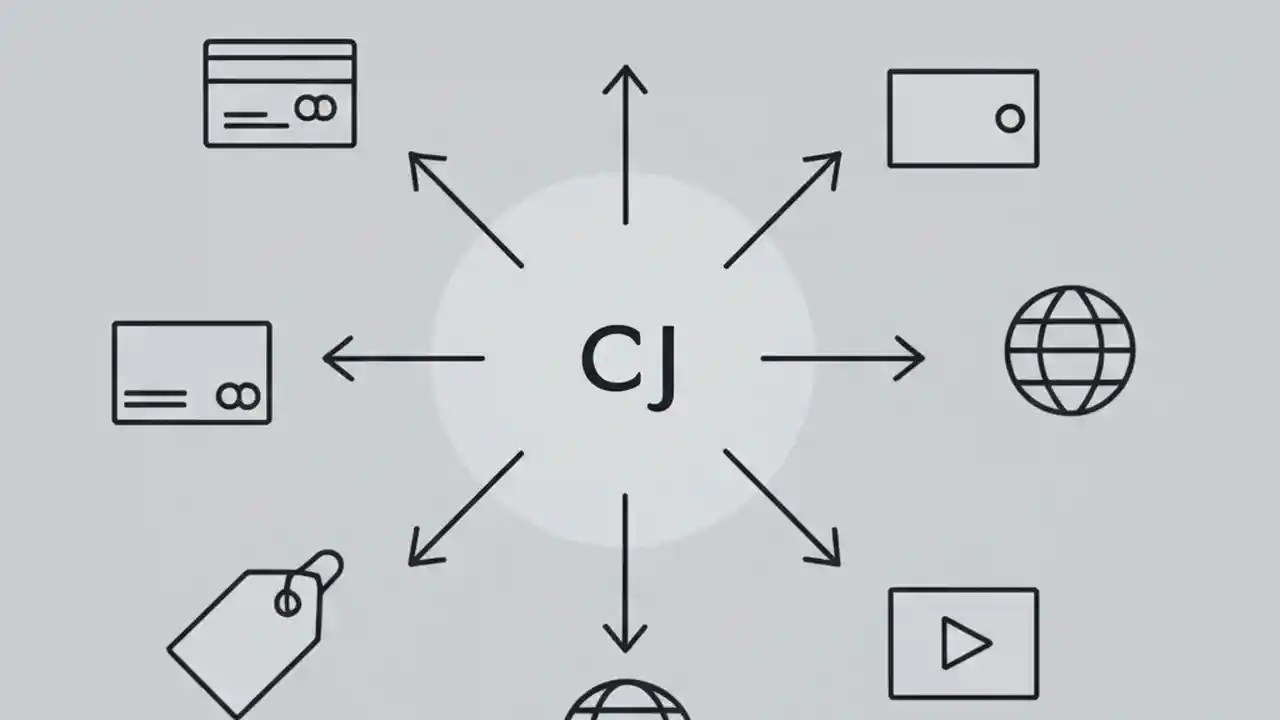 CJ