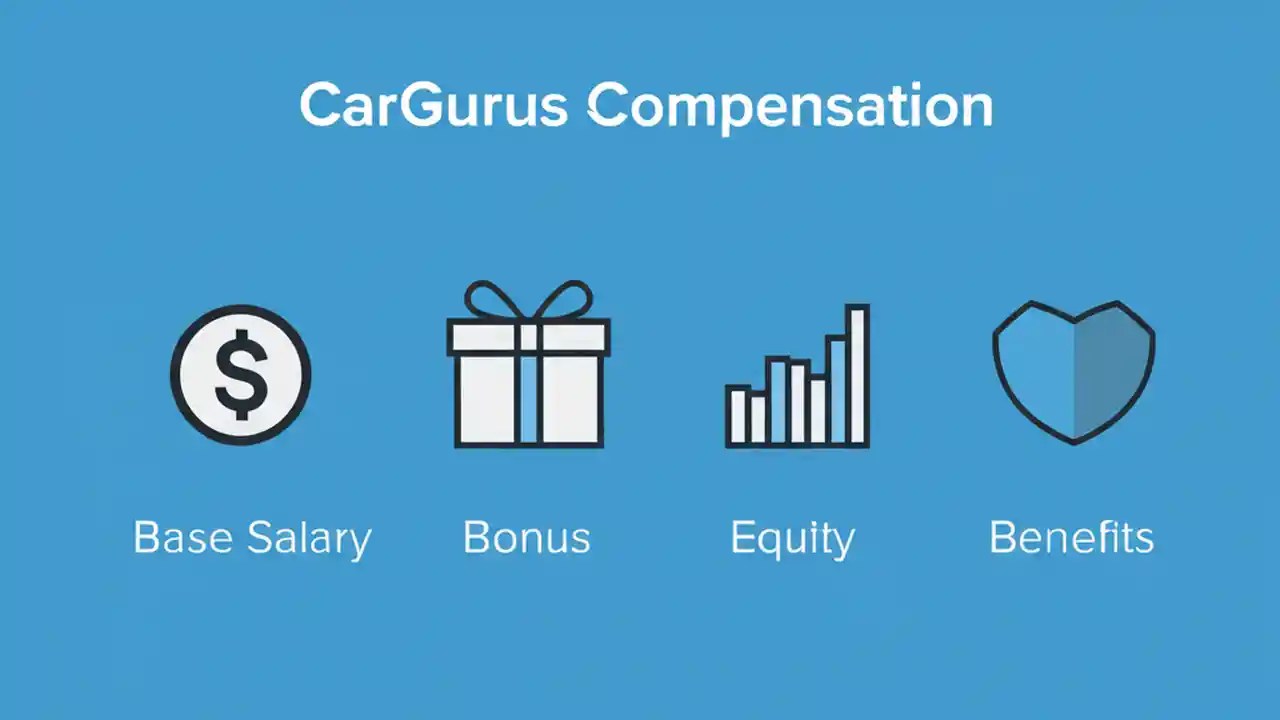 CarGurus Compensation

$

Base Salary

Bonus

Equity

Benefits