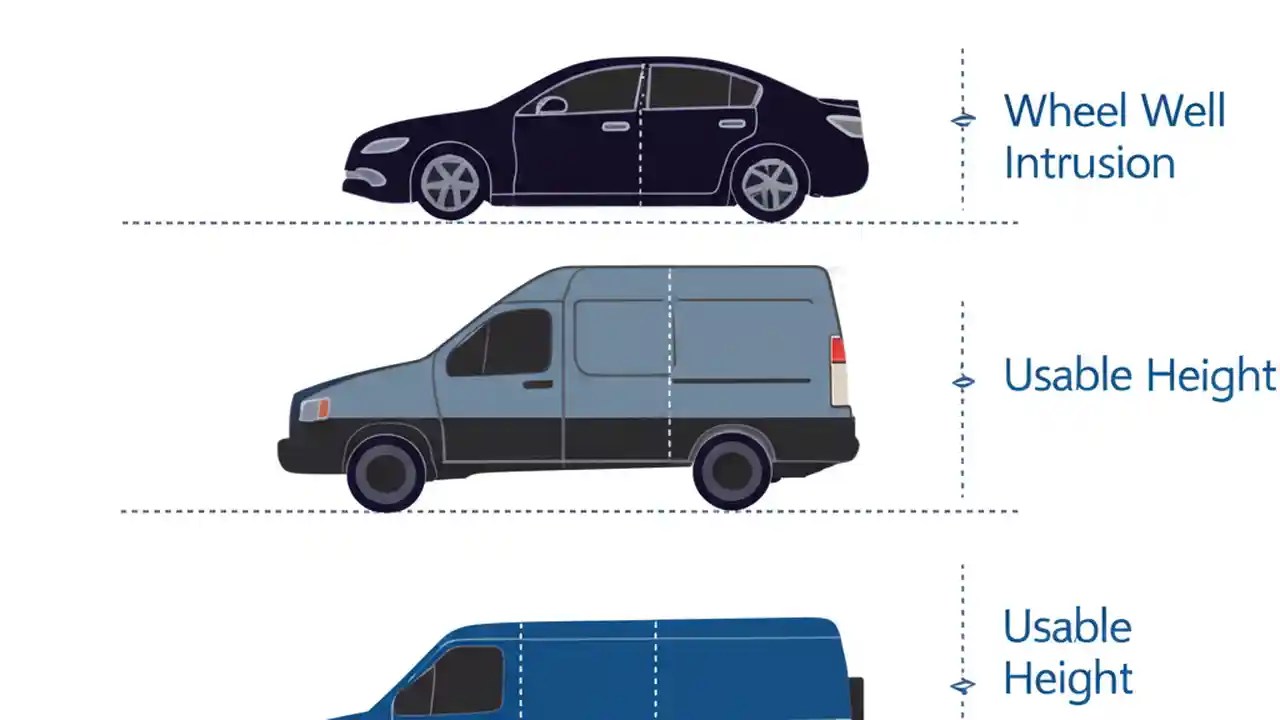 Wheel Well Intrusion

Usable Height

Usable Height