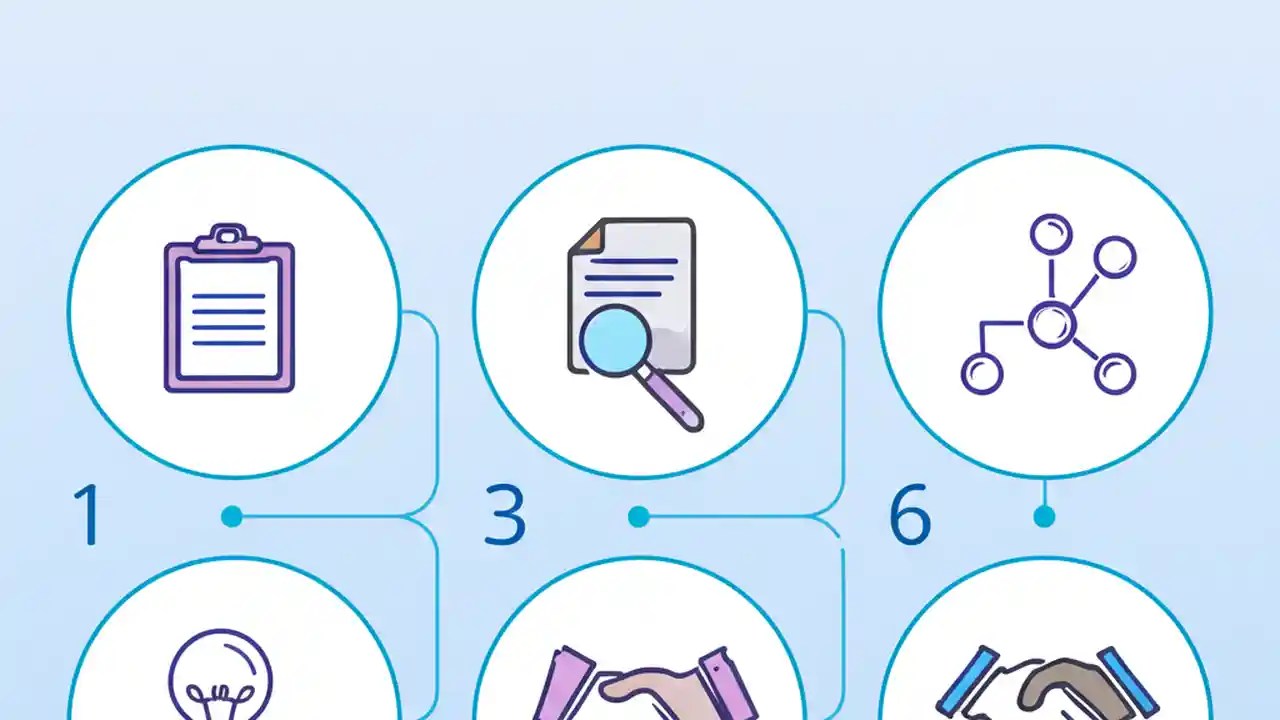 1

3

6