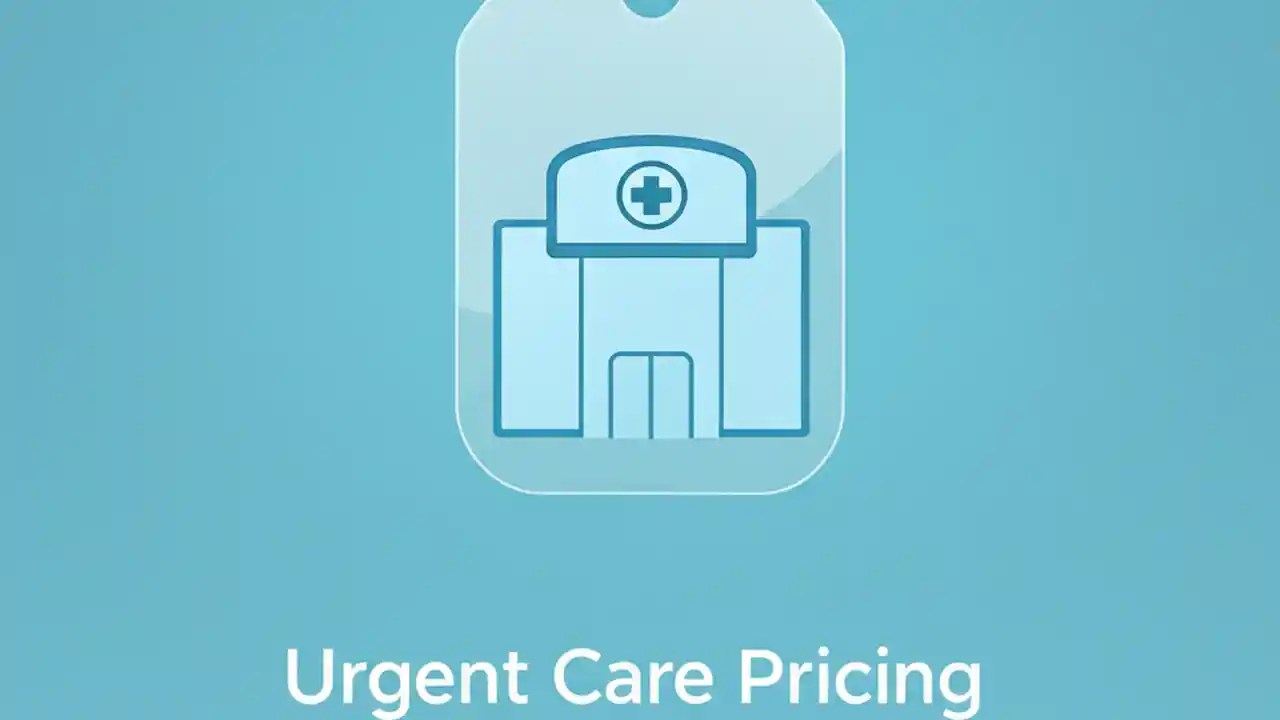 Urgent Care Pricing