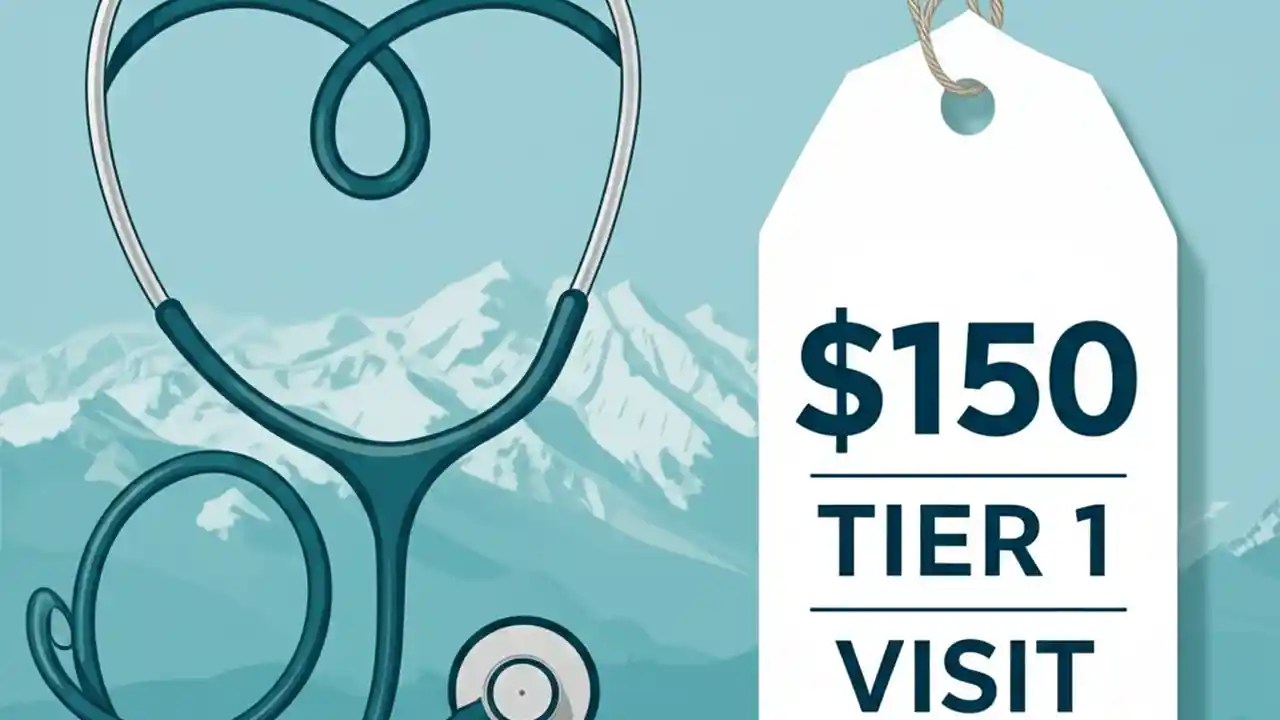 $150

TIER 1

VISIT