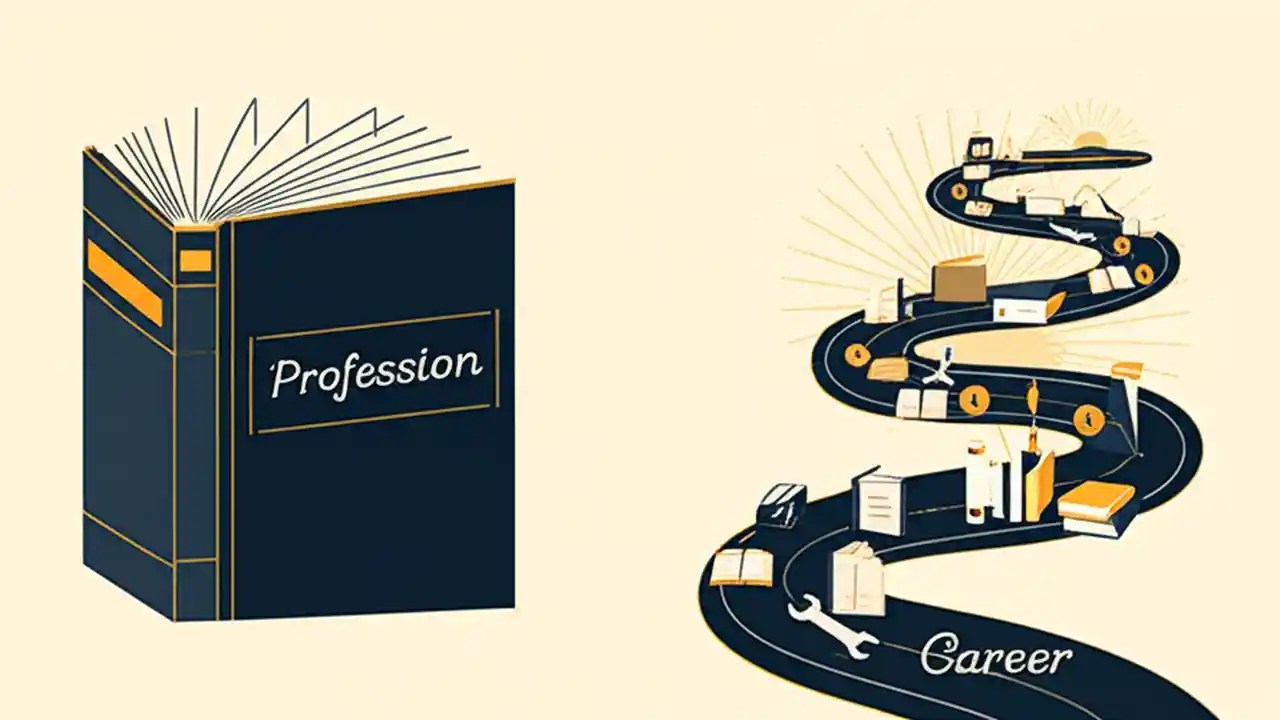 Profession

Career