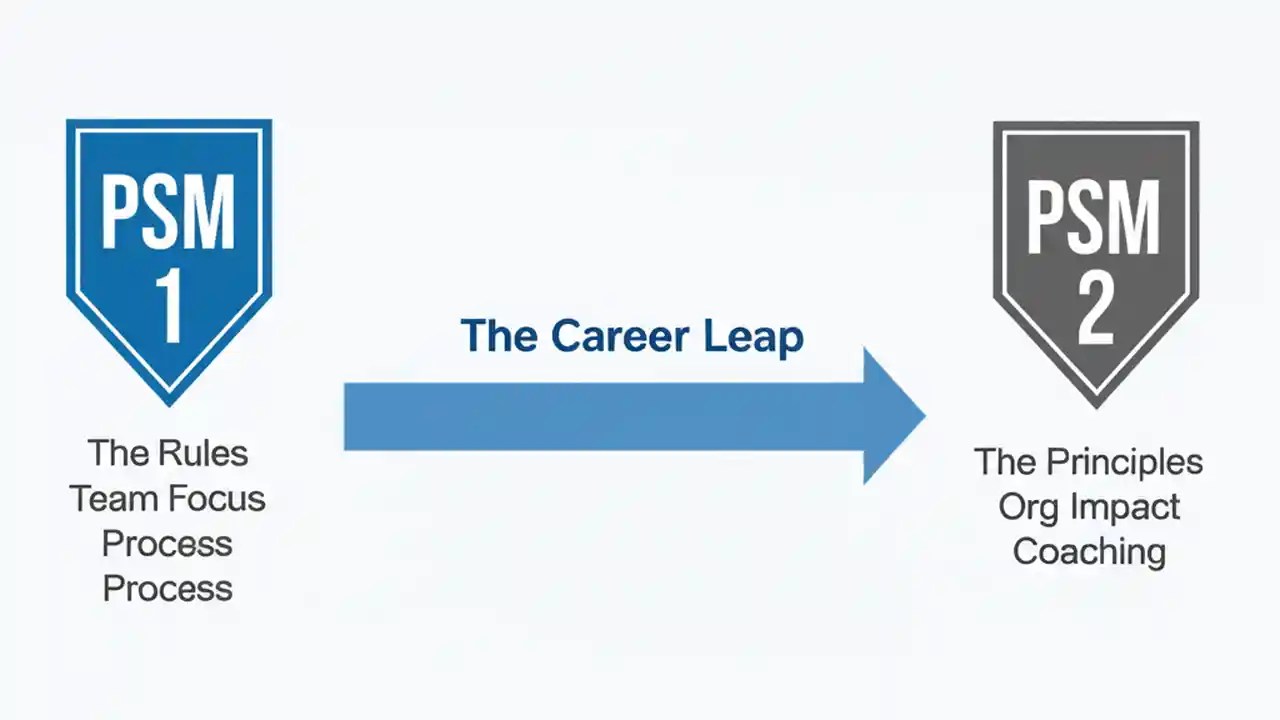 PSM
1

The Rules
Team Focus
Process
Process

The Career Leap

PSM
2

The Principles
Org Impact
Coaching