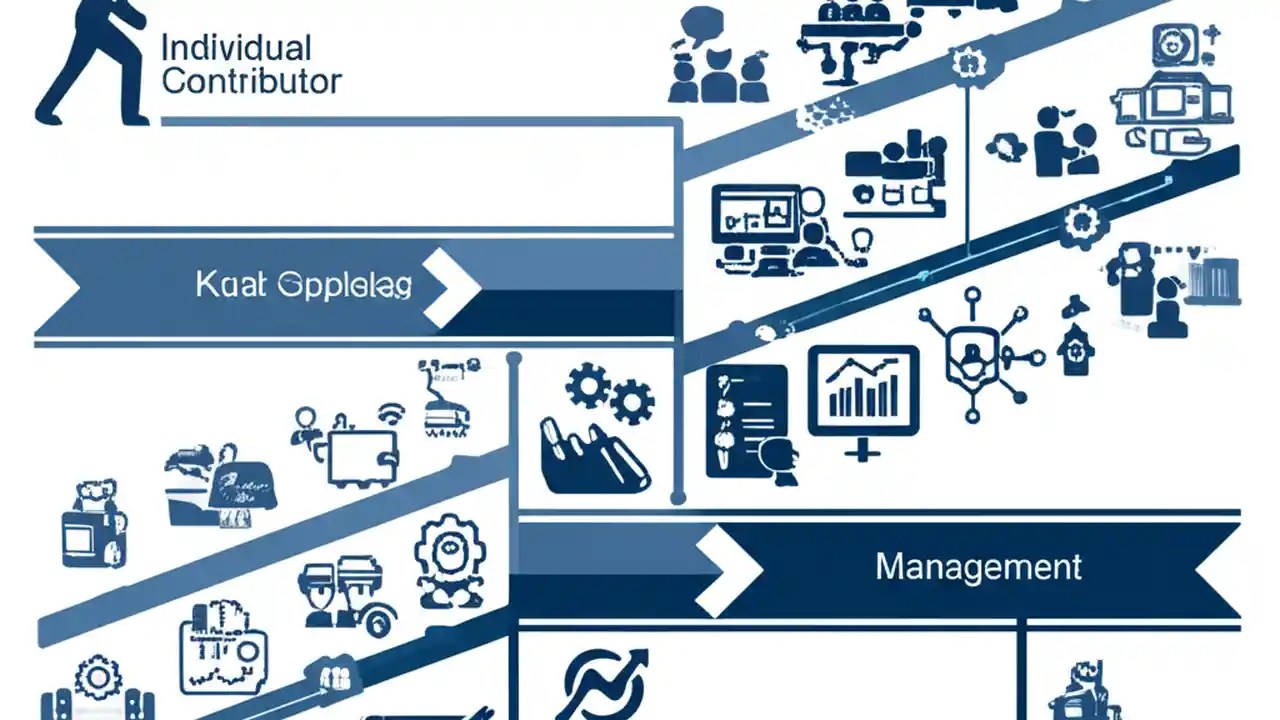 Individual Contributor

Kuat Gpplelag

Management