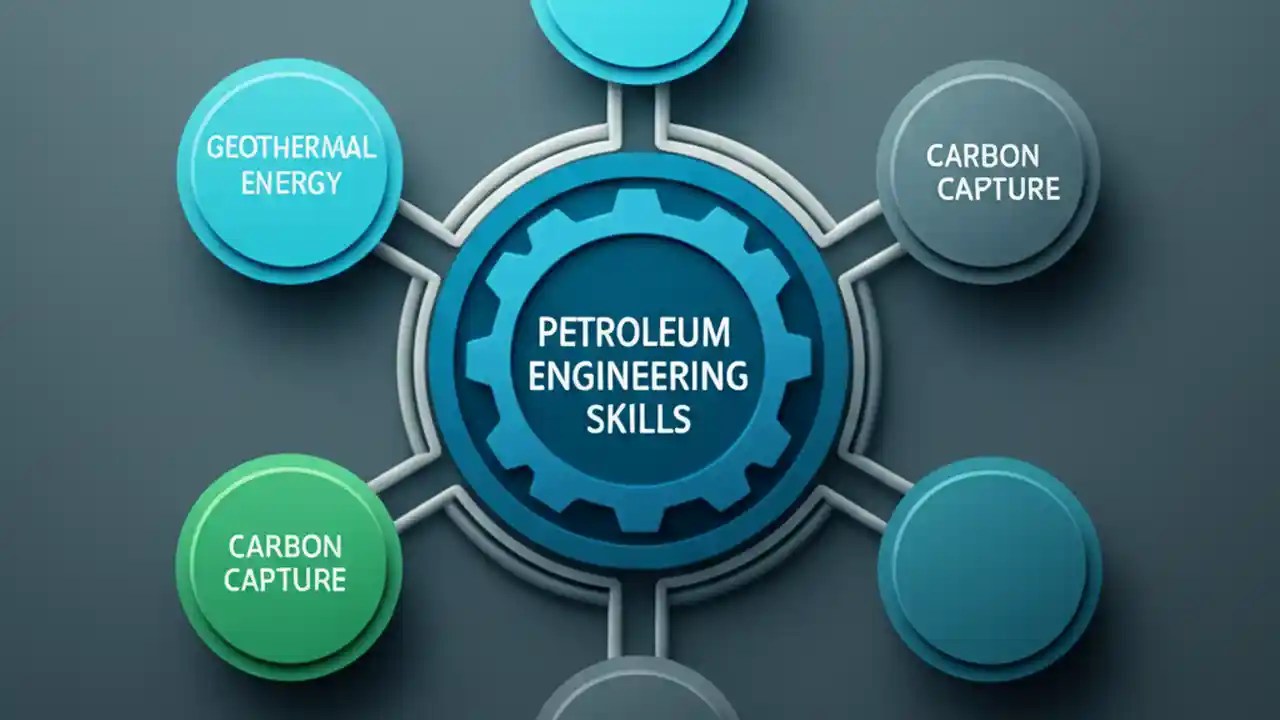 GEOTHERMAL ENERGY

CARBON CAPTURE

PETROLEUM ENGINEERING SKILLS

CARBON CAPTURE