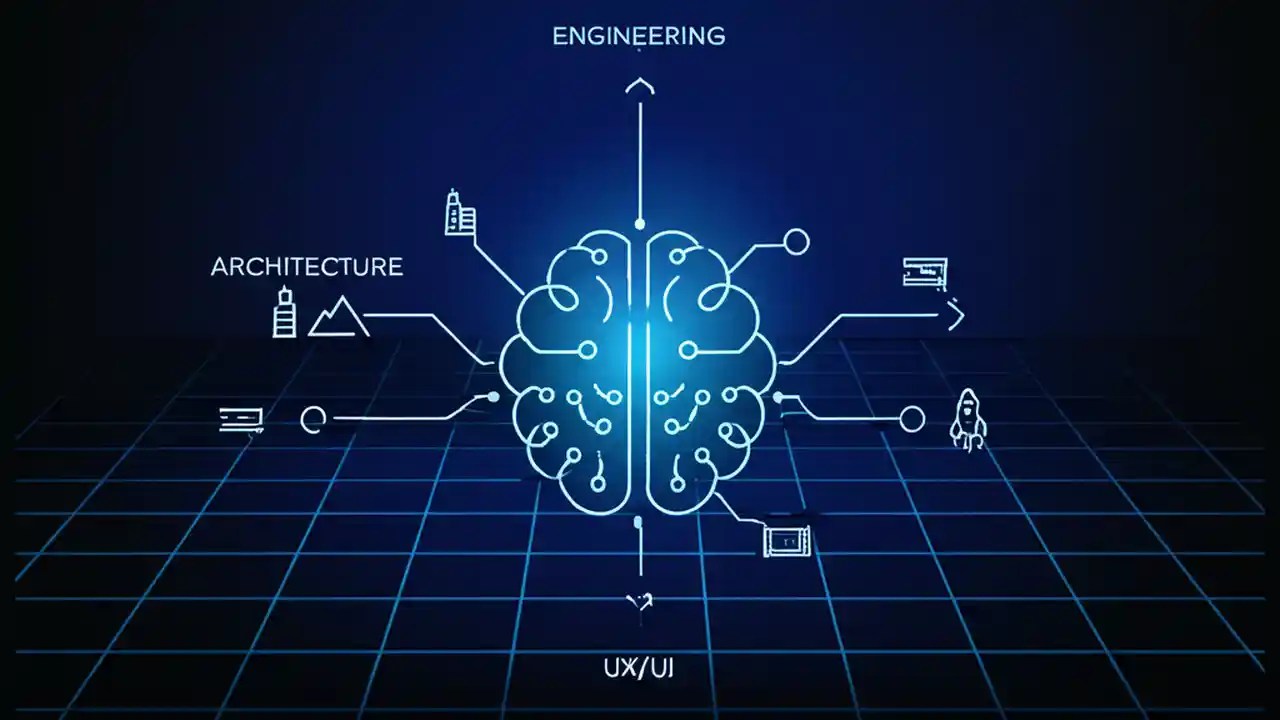 ENGINEERING

ARCHITECTURE

UX/UI