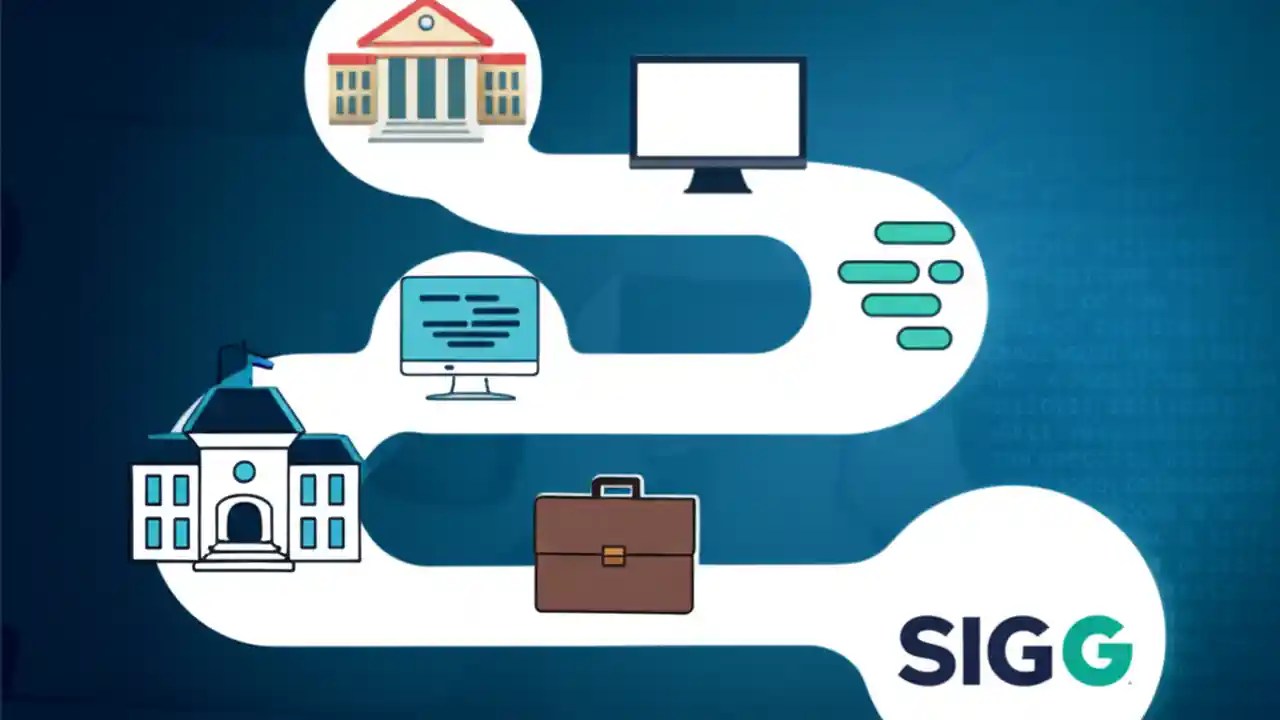 SIGG