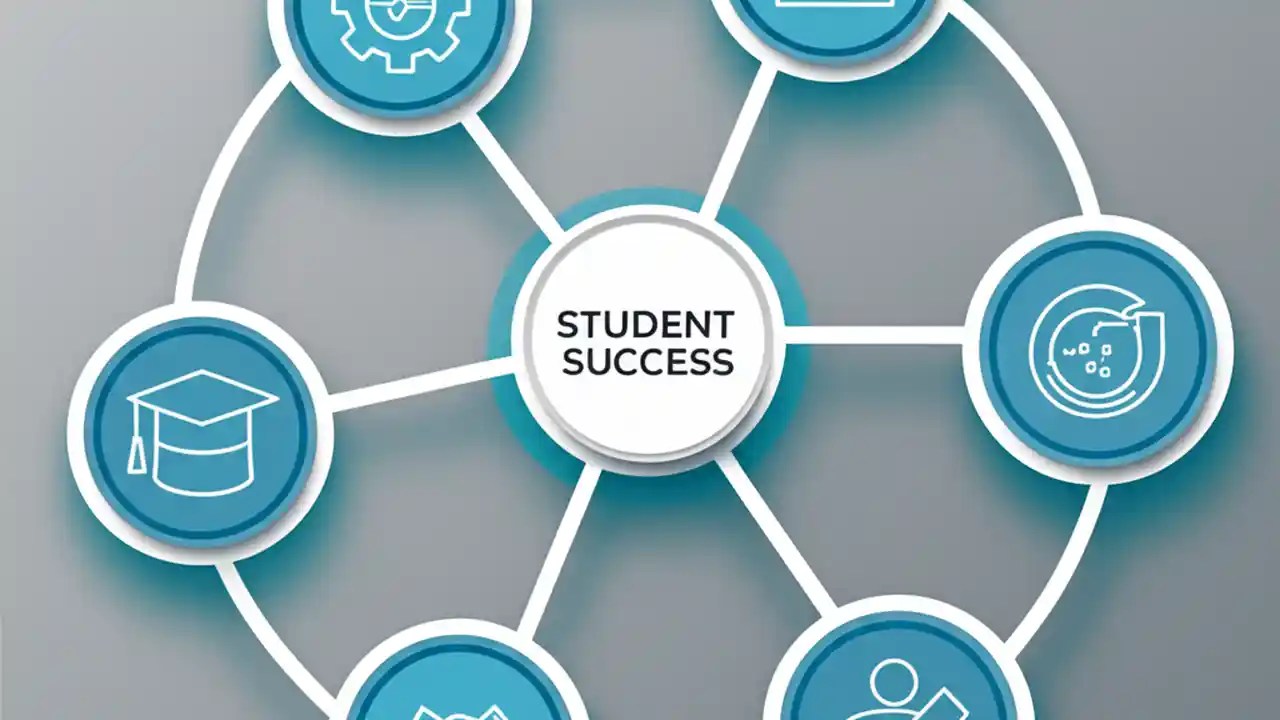 STUDENT SUCCESS