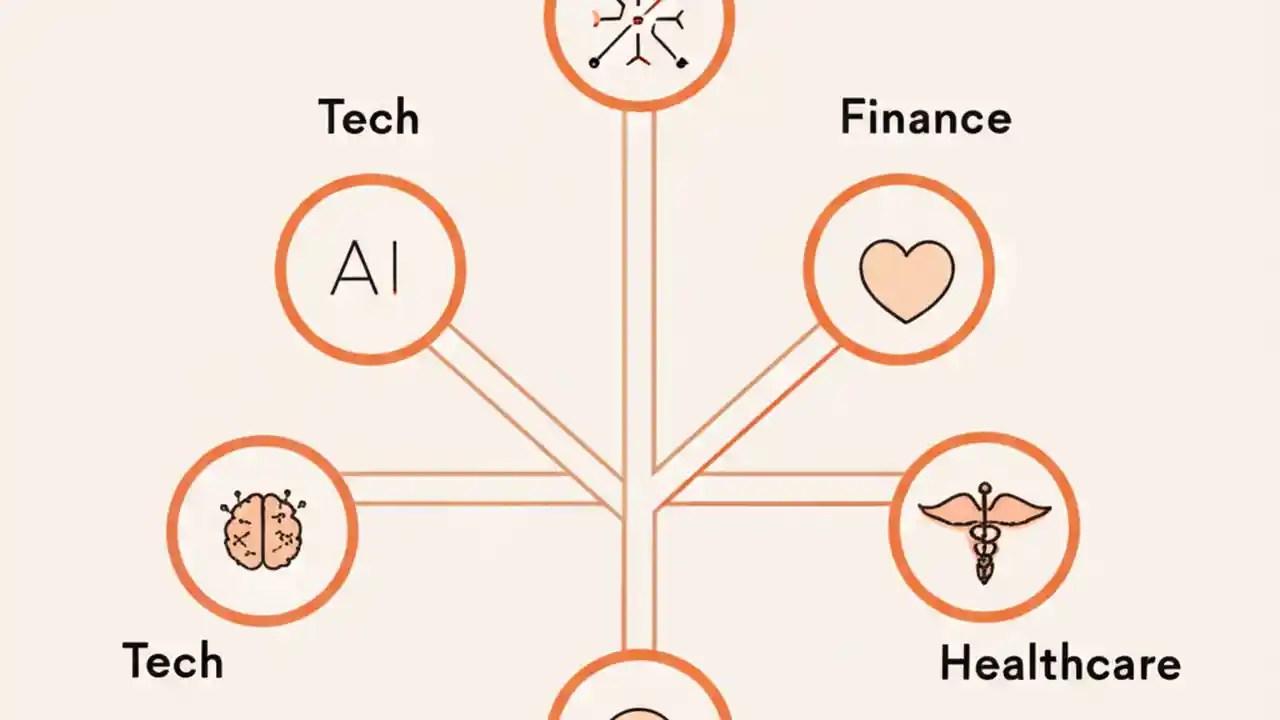 Tech

Finance

AI

Tech

Healthcare