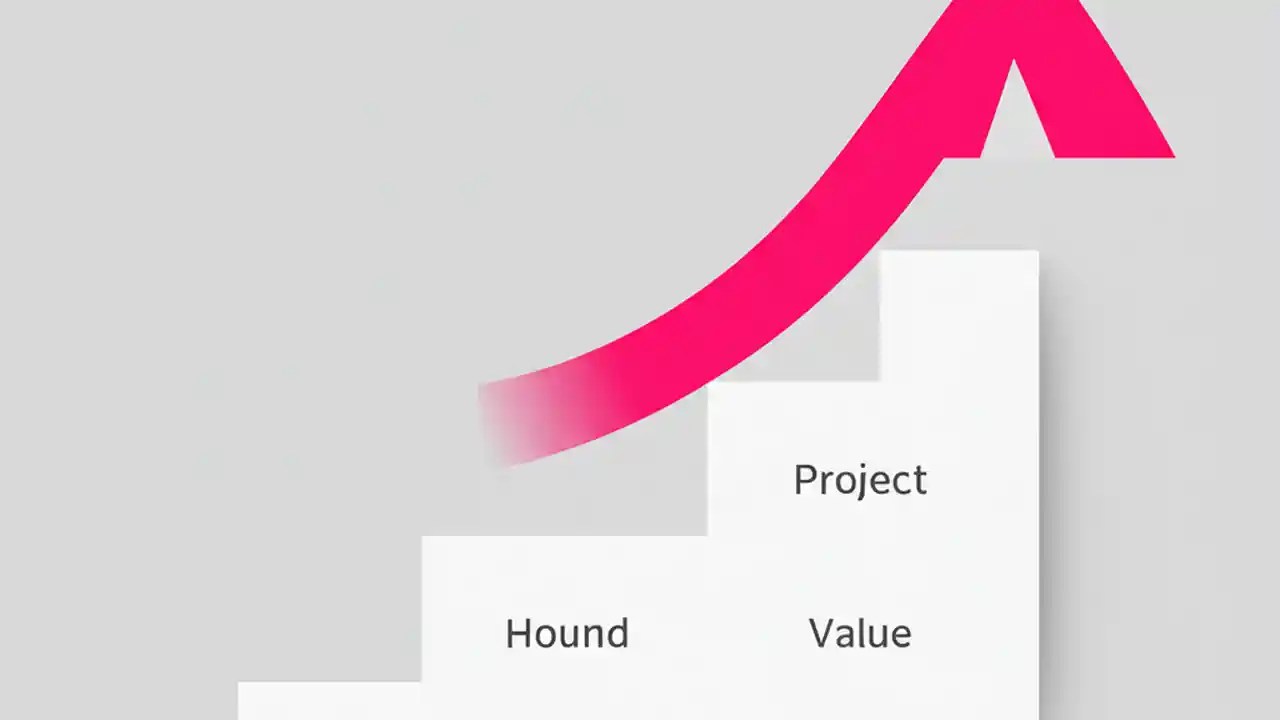 Project

Hound

Value