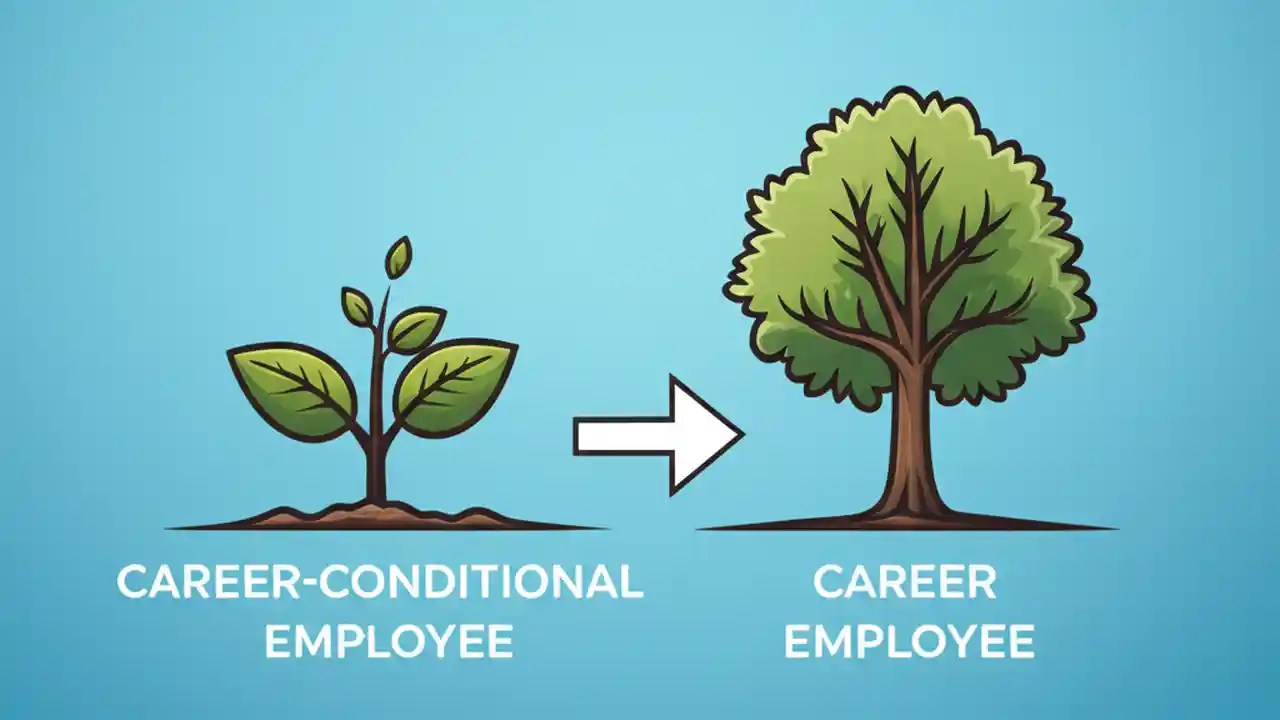 CAREER-CONDITIONAL EMPLOYEE

CAREER EMPLOYEE