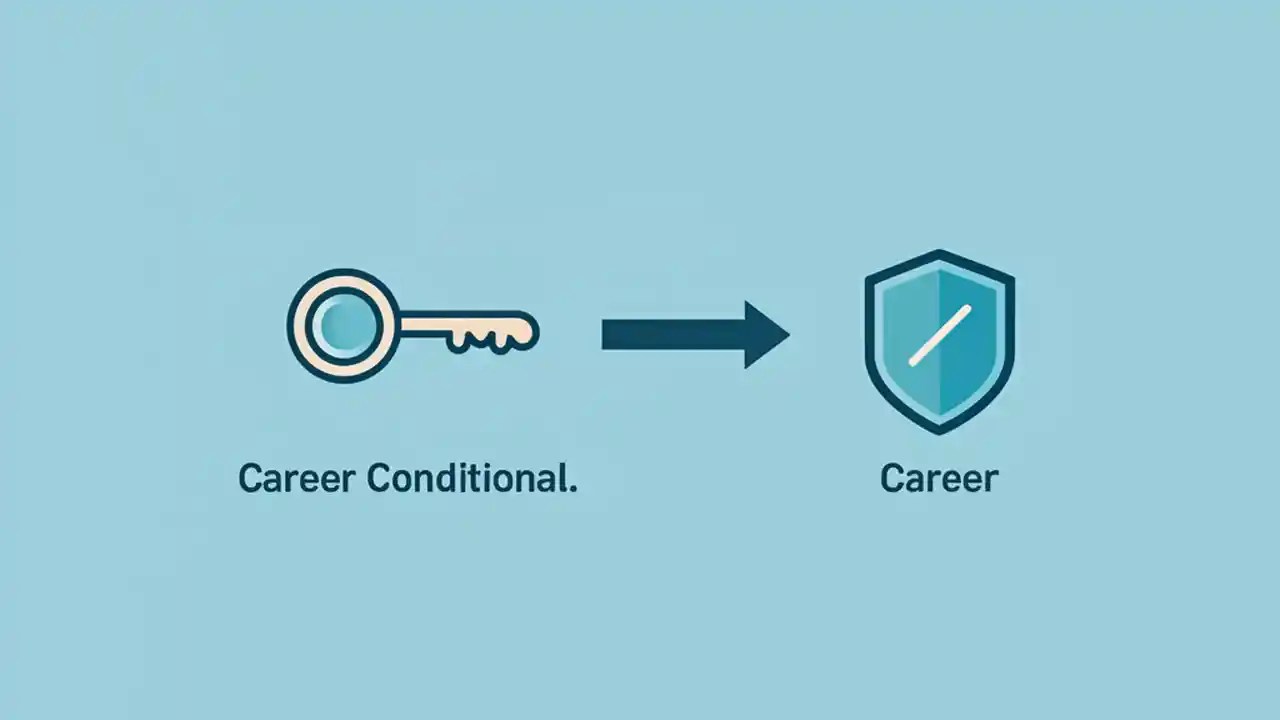 Career Conditional.

Career