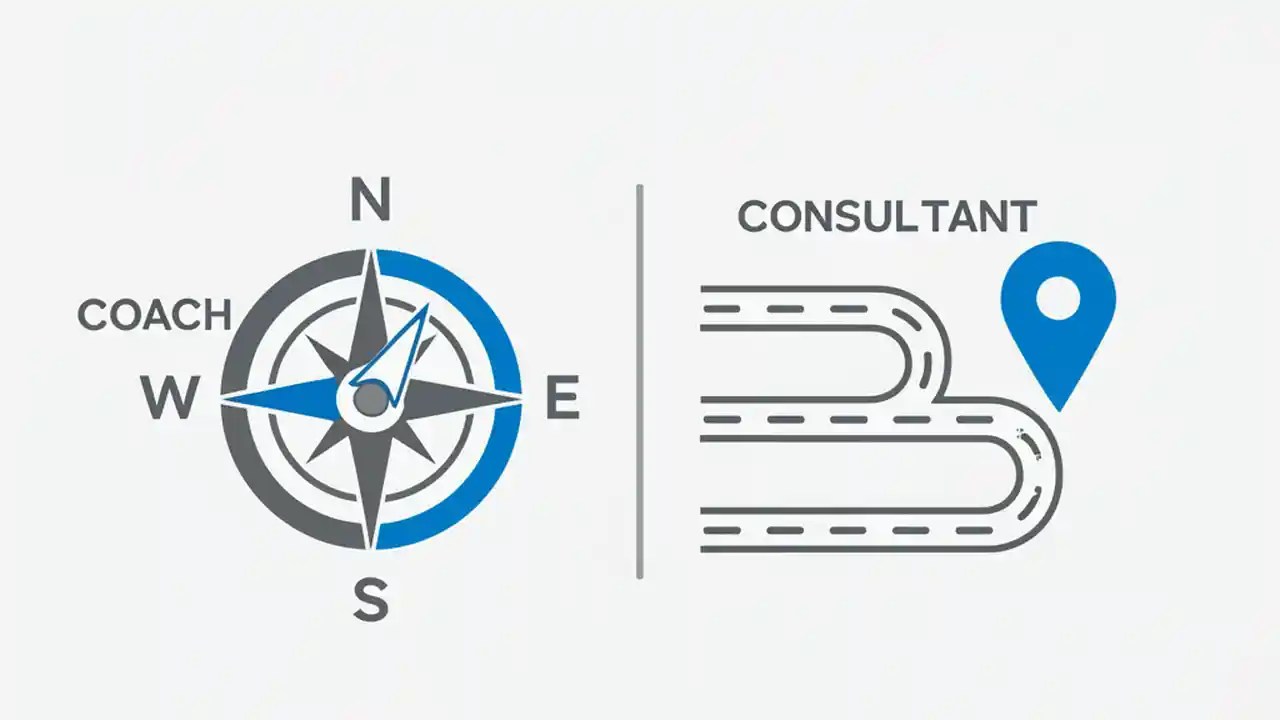 N

COACH

W

E

S

CONSULTANT