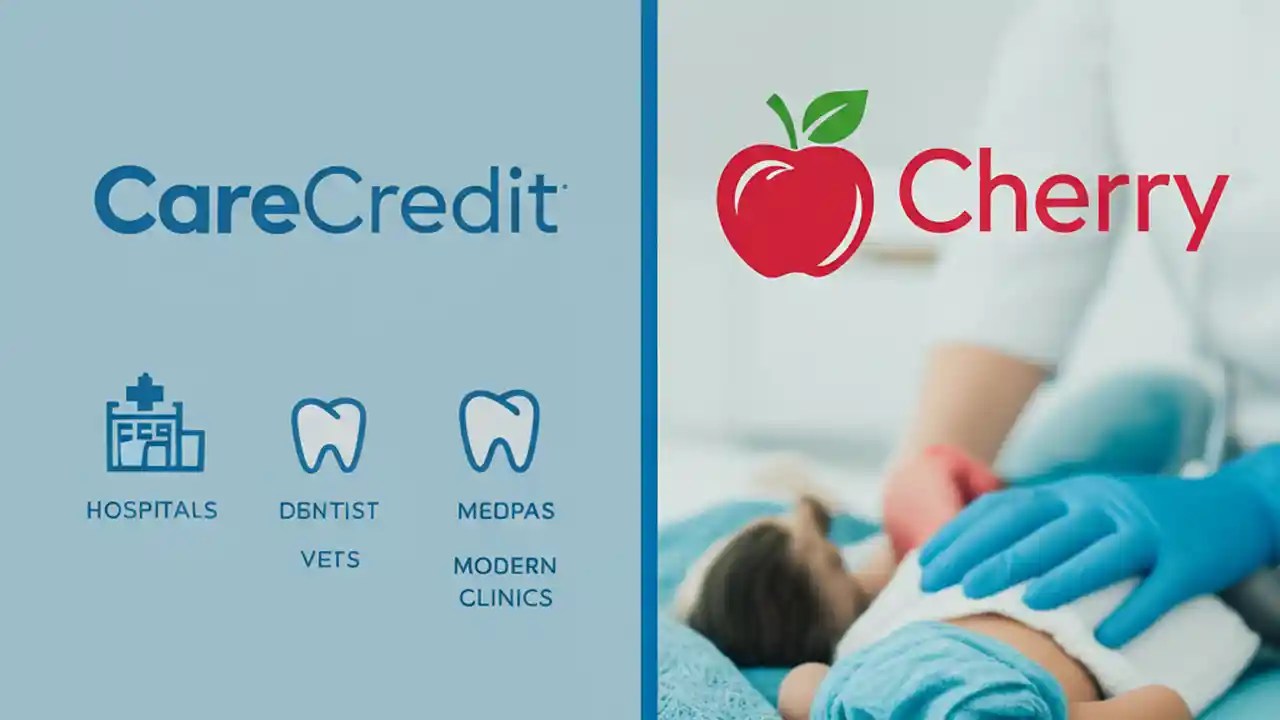 CareCredit

HOSPITALS

DENTIST

VETS

MEDPAS

MODERN CLINICS

Cherry