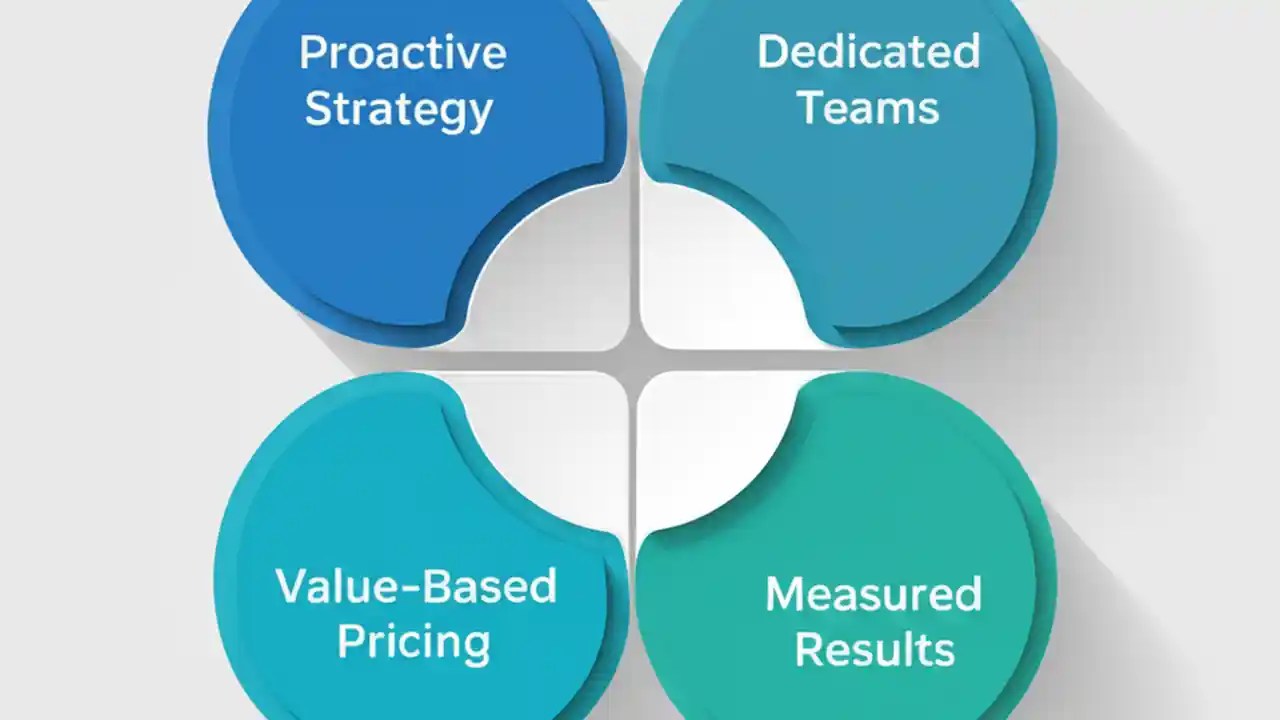 Proactive Strategy

Dedicated Teams

Value-Based Pricing

Measured Results