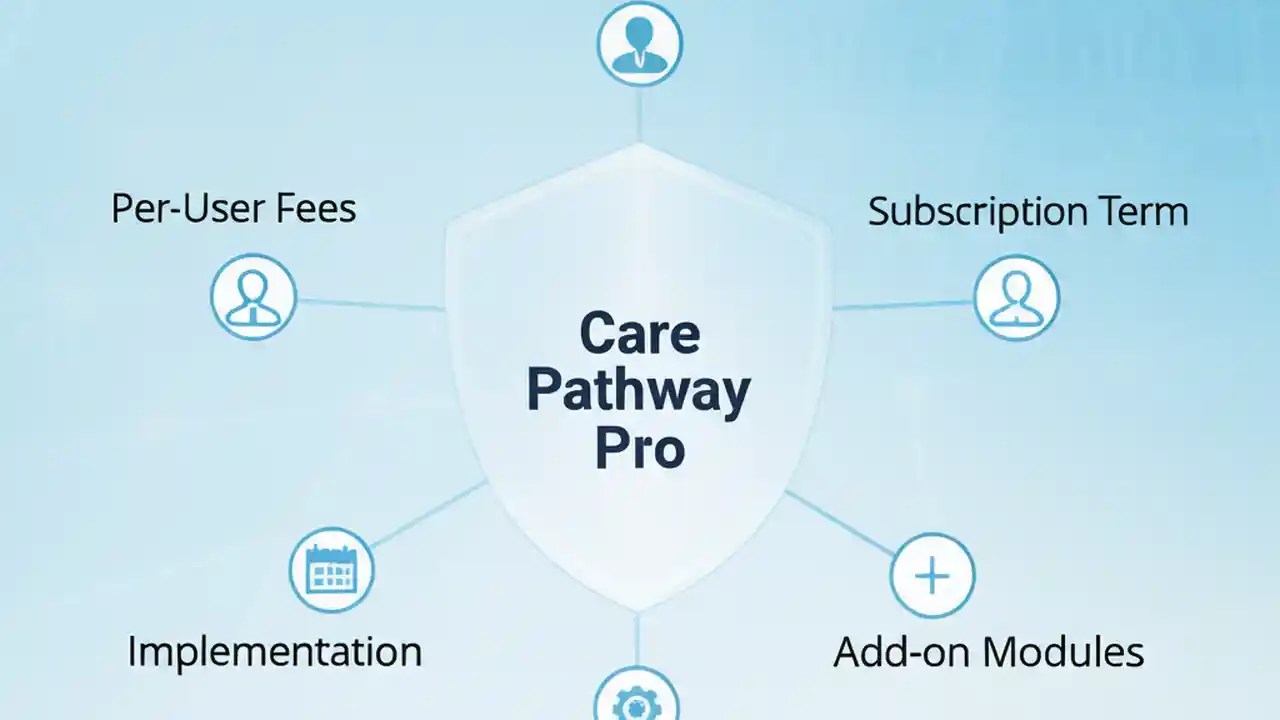 Per-User Fees

Subscription Term

Care Pathway Pro

Implementation

Add-on Modules