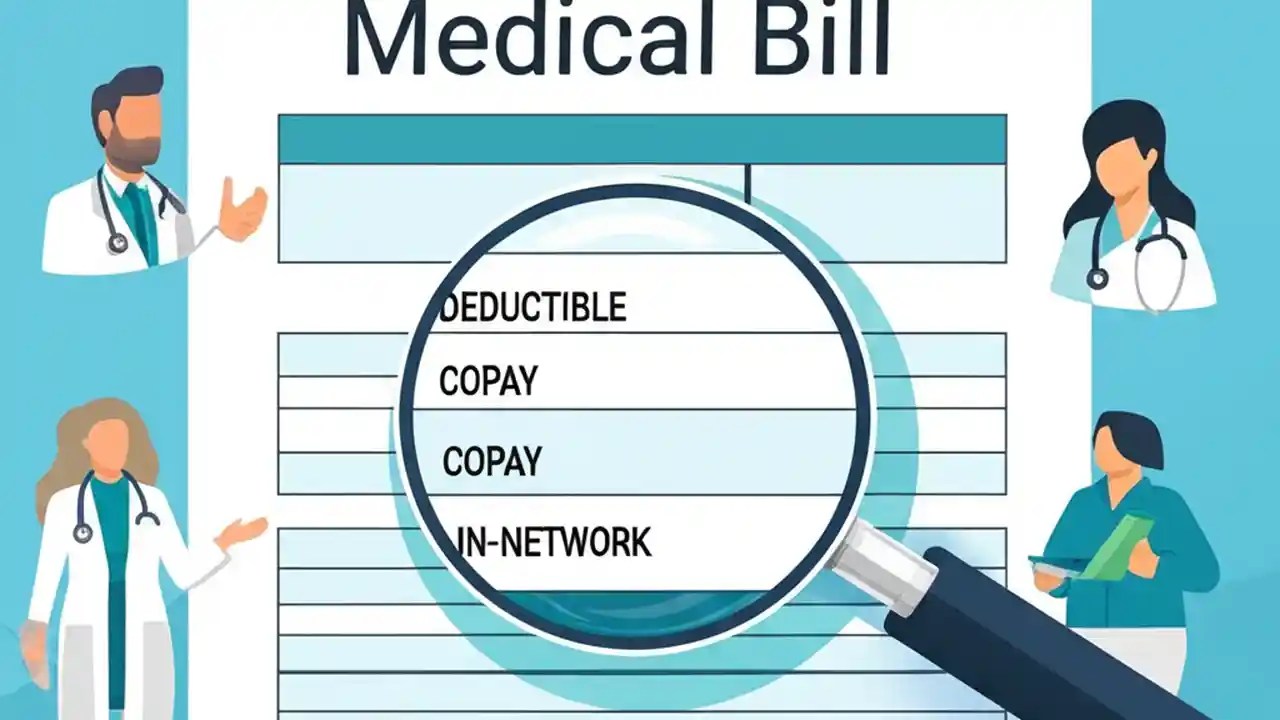 Medical Bill

DEDUCTIBLE

COPAY

COPAY

IN-NETWORK