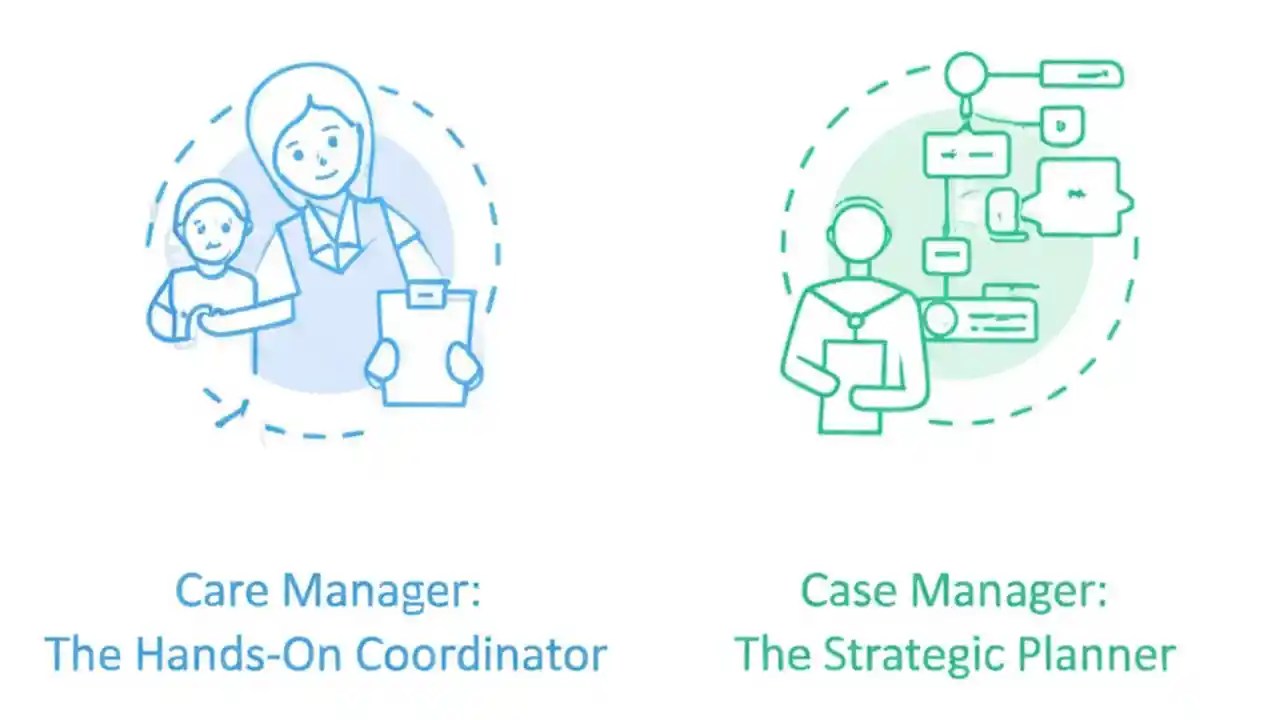 Care Manager:
The Hands-On Coordinator

Case Manager:
The Strategic Planner