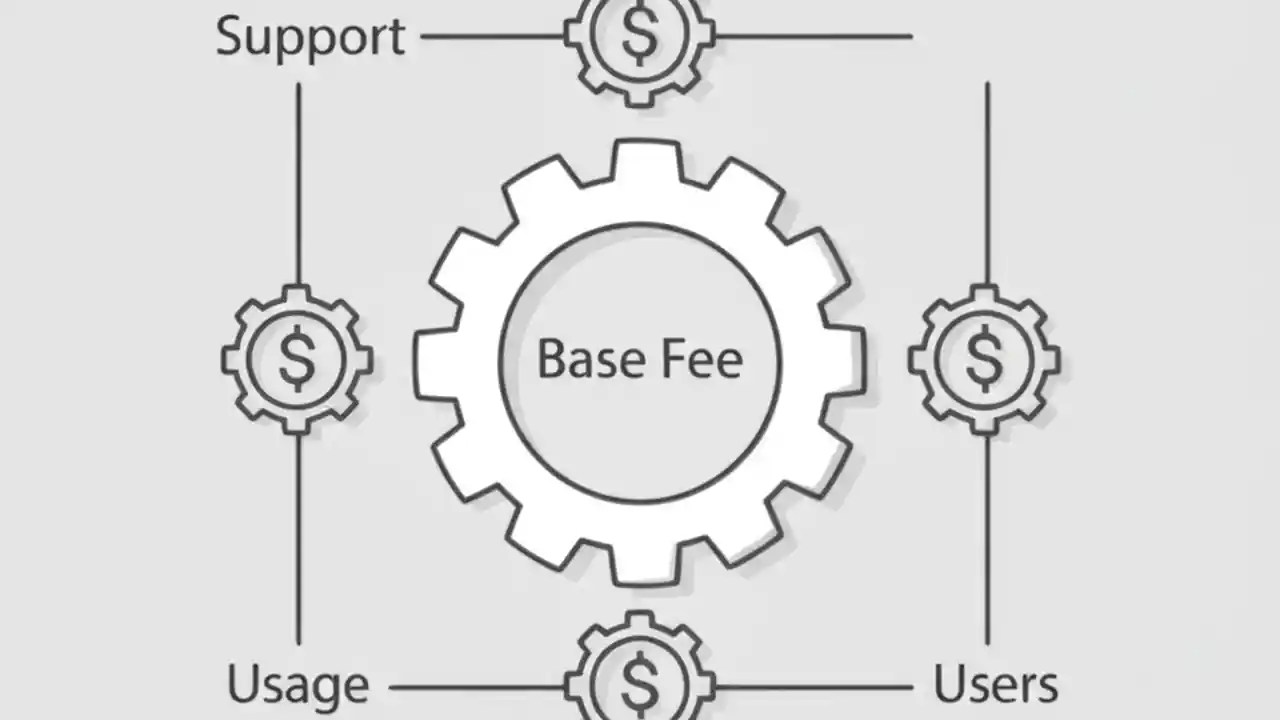 Support
$
$
Base Fee
$
Usage
$
Users