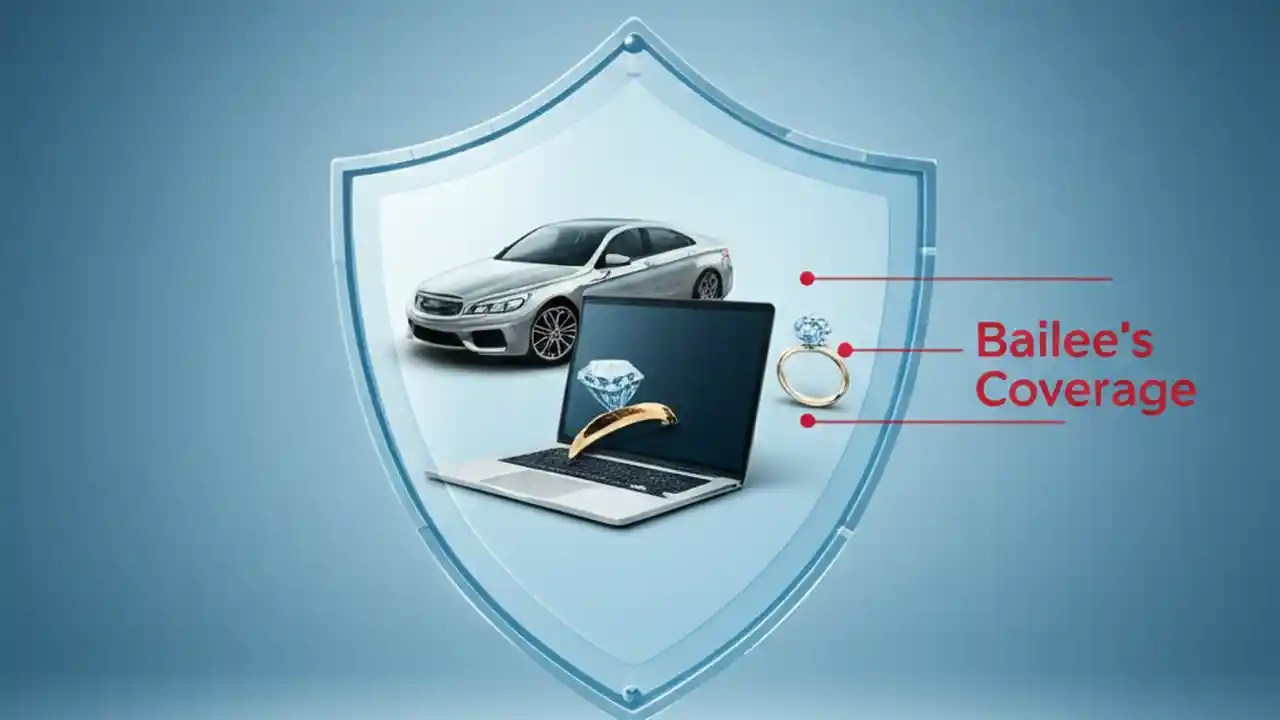 Bailee's Coverage