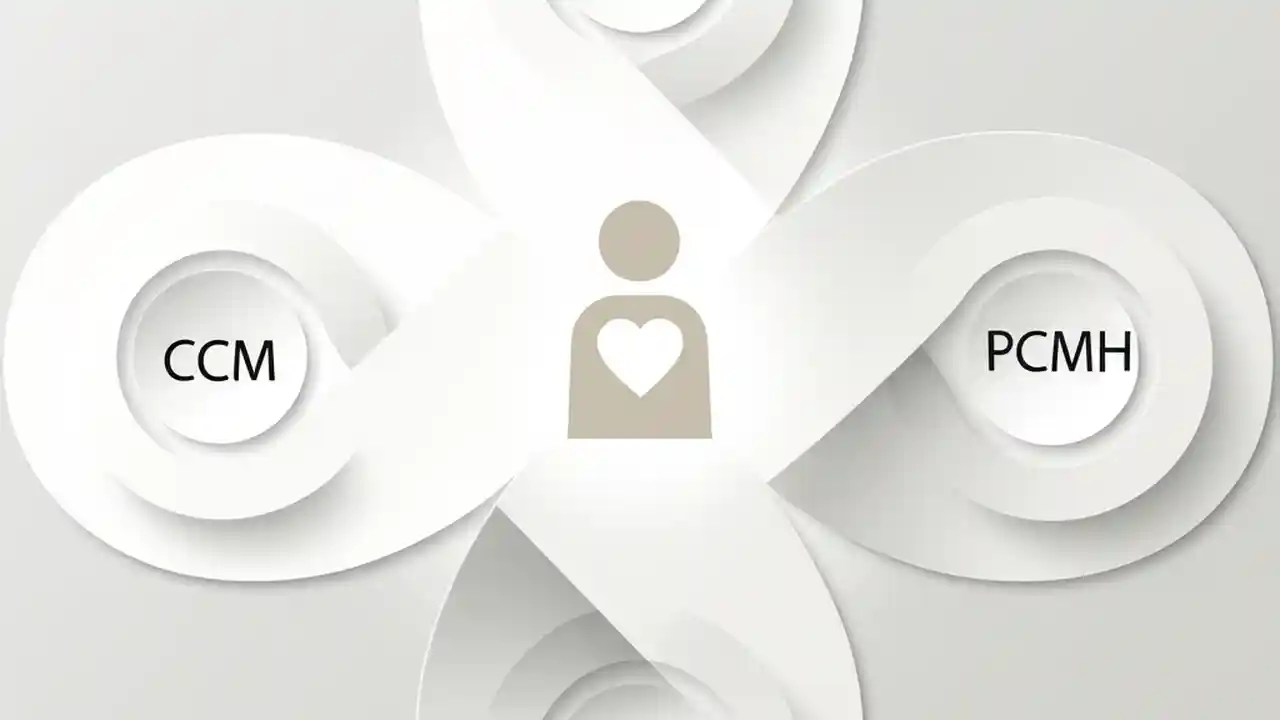 CCM

PCMH