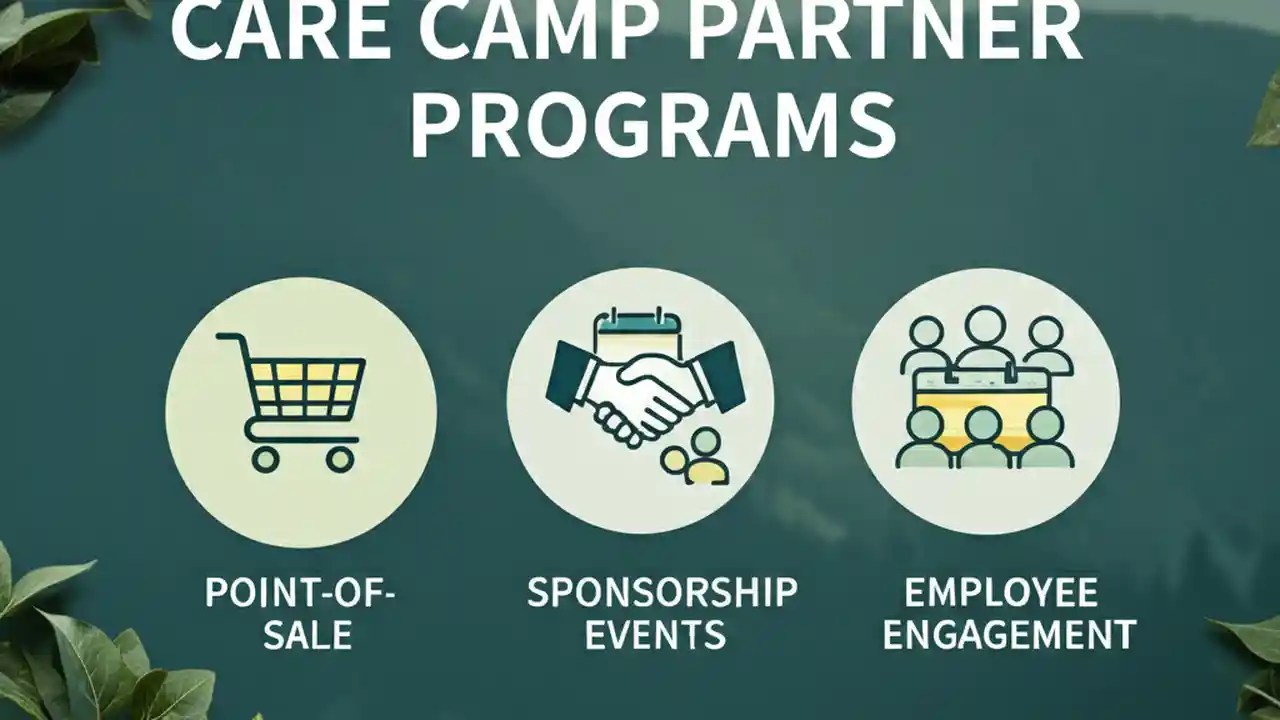 CARE CAMP PARTNER PROGRAMS

POINT-OF-SALE

SPONSORSHIP EVENTS

EMPLOYEE ENGAGEMENT