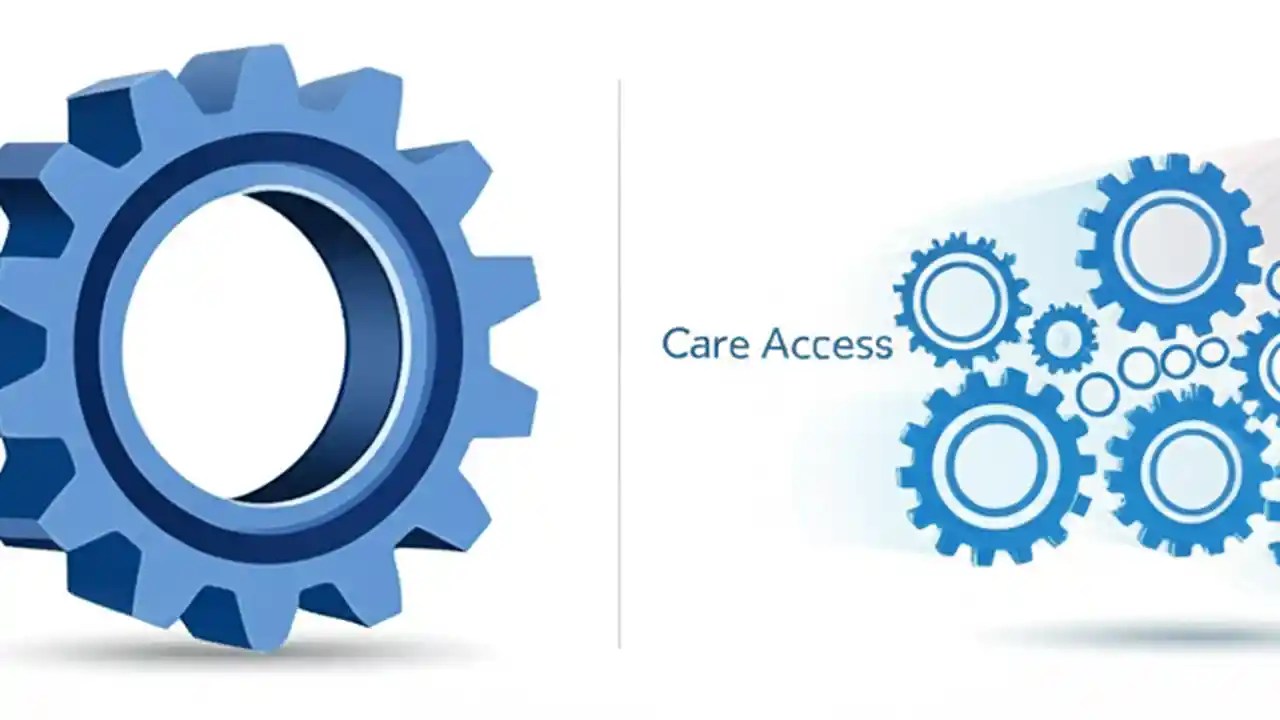 Care Access