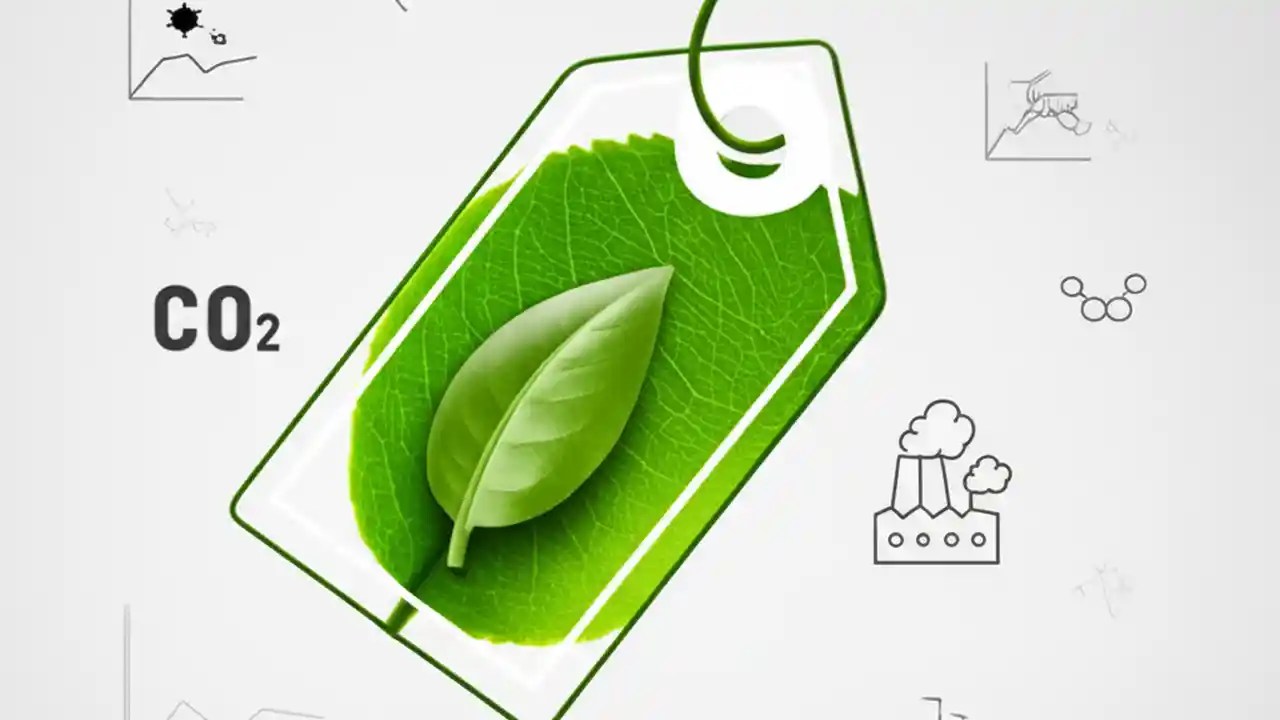 $CO_2$