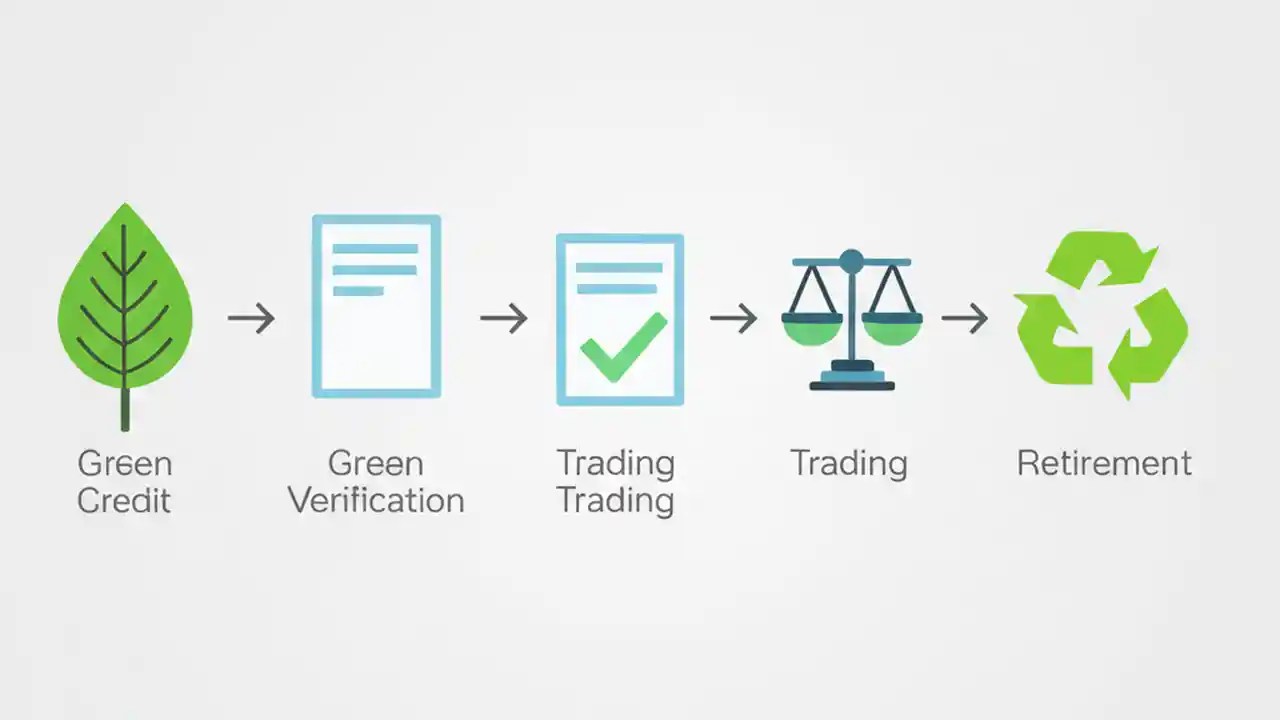 Green Credit

Green Verification

Trading Trading

Trading

Retirement