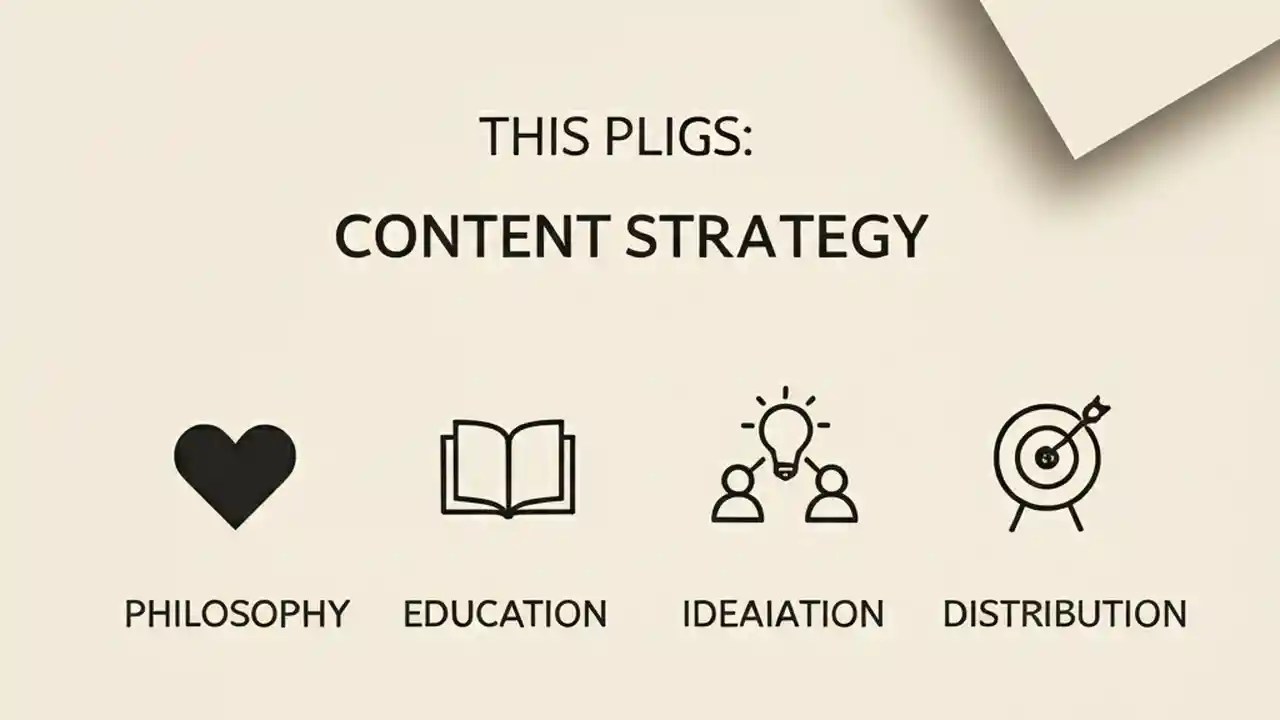 THIS PLIGS:

CONTENT STRATEGY

PHILOSOPHY EDUCATION IDEAIATION DISTRIBUTION