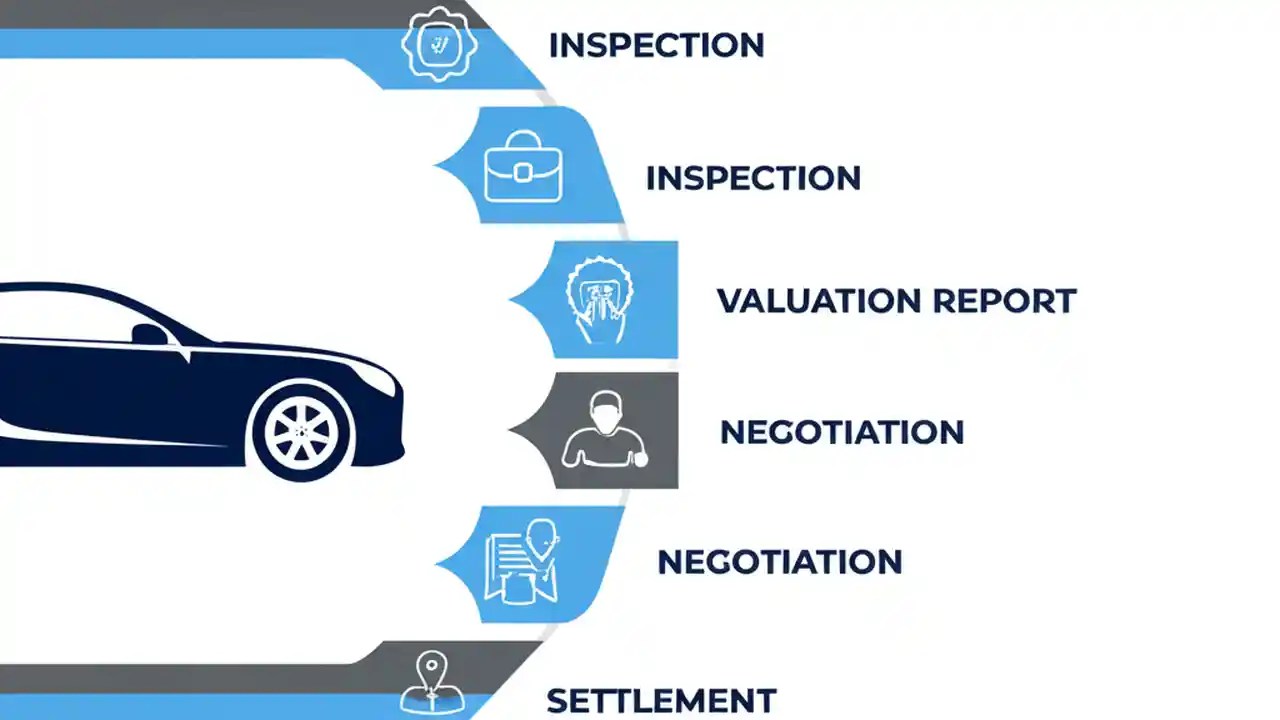 INSPECTION

INSPECTION

VALUATION REPORT

NEGOTIATION

NEGOTIATION

SETTLEMENT