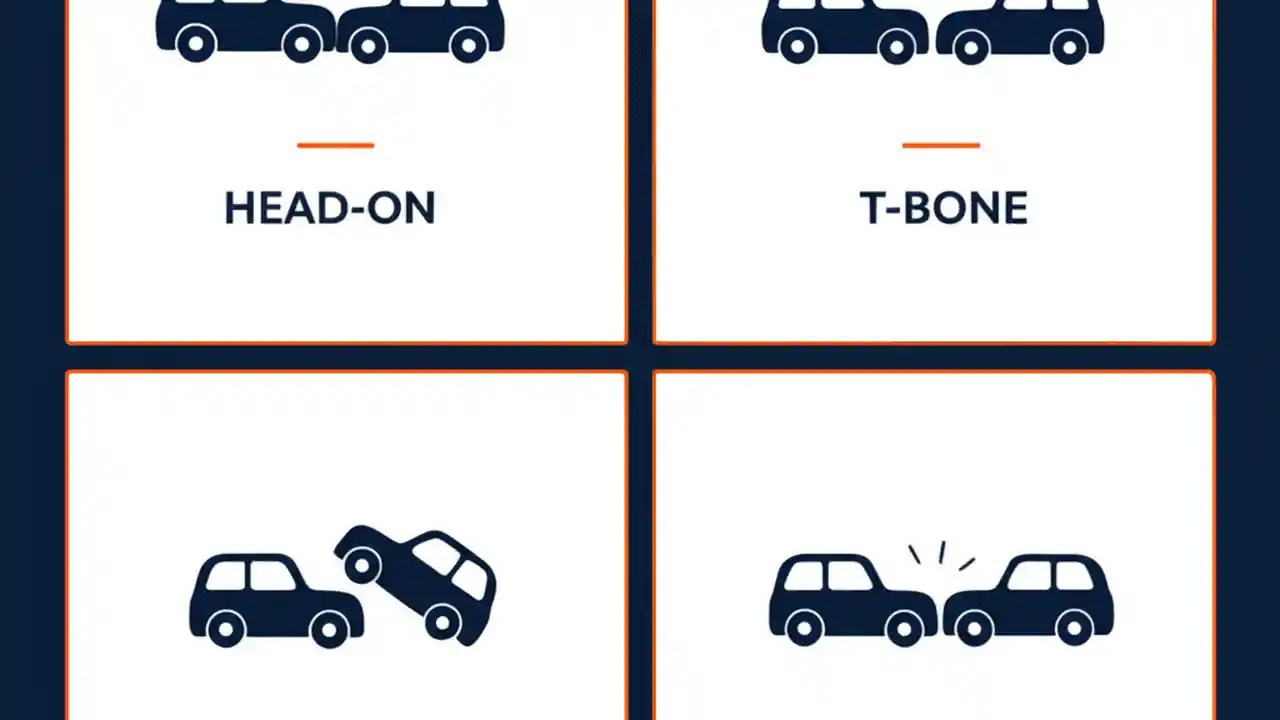 HEAD-ON

T-BONE