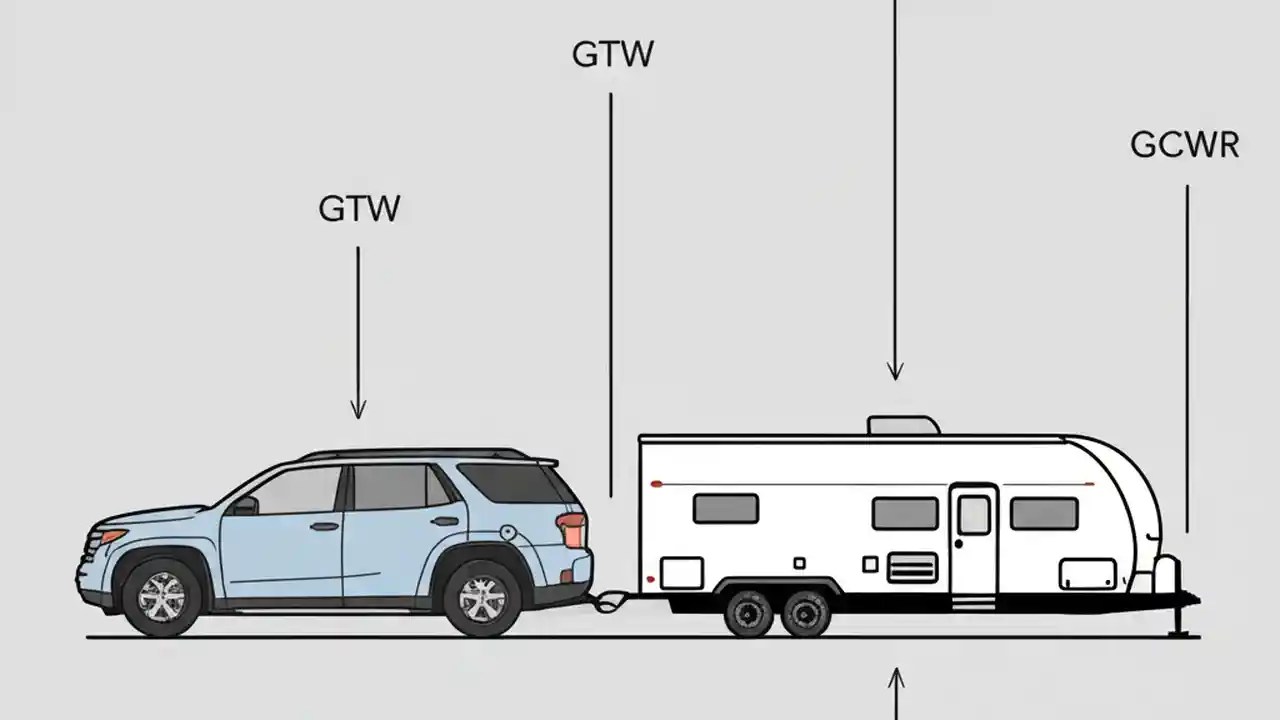 GTW

GTW

GCWR