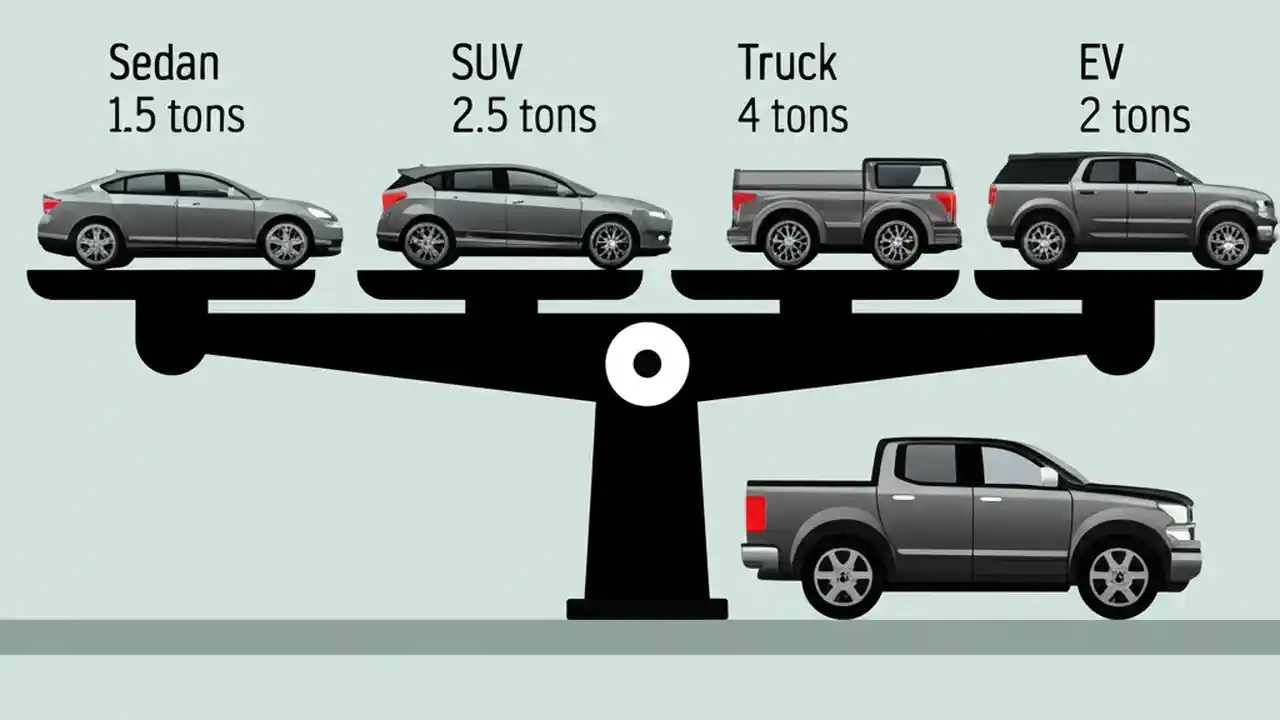 Sedan
1.5 tons

SUV
2.5 tons

Truck
4 tons

EV
2 tons