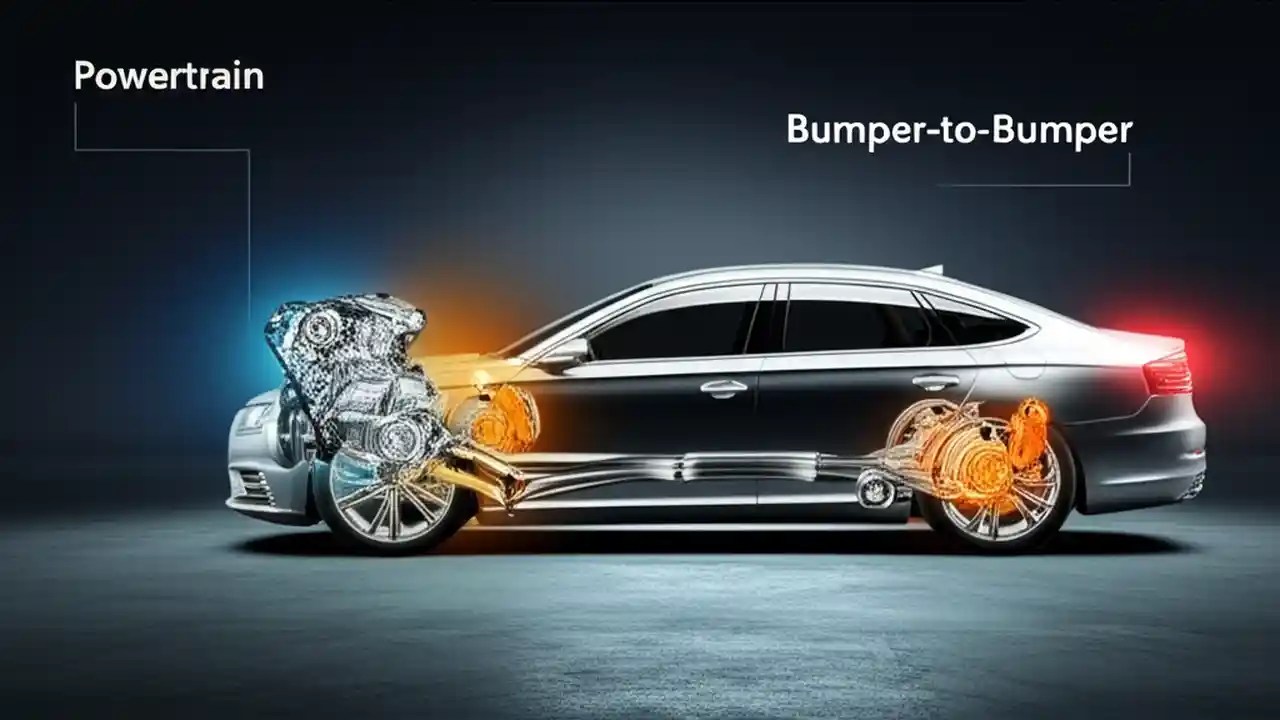 Powertrain

Bumper-to-Bumper