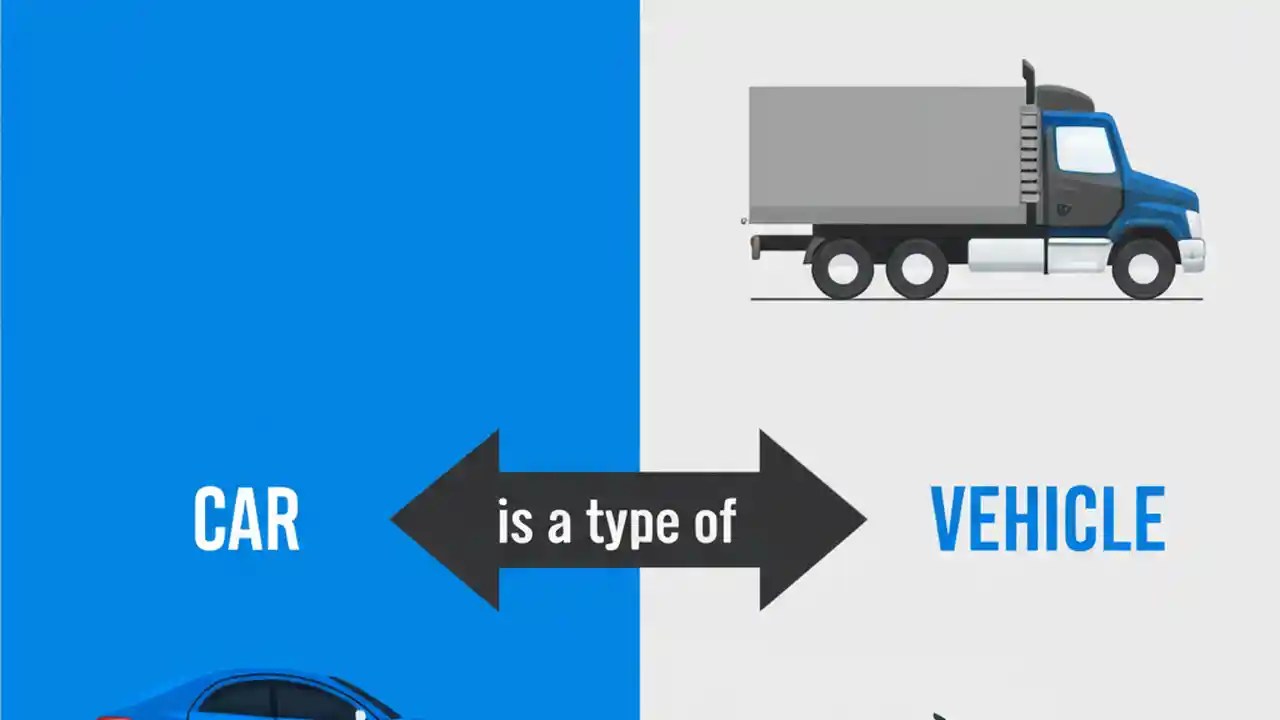 CAR

is a type of

VEHICLE