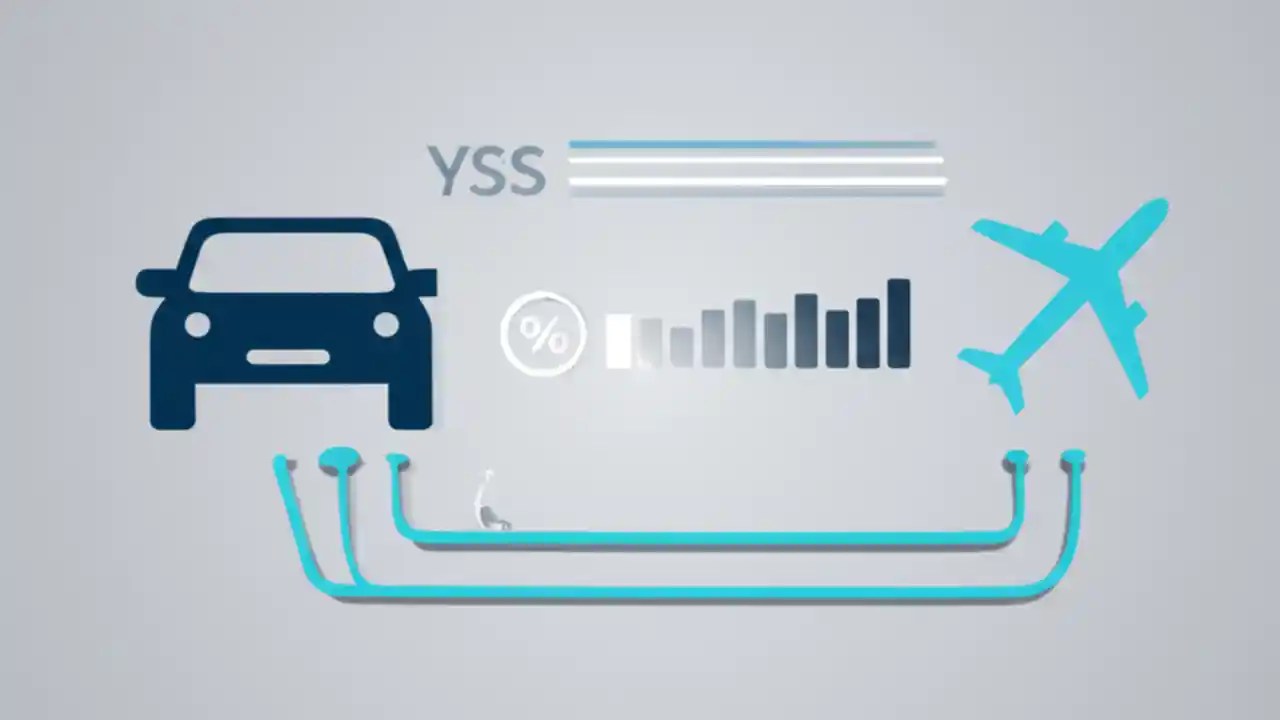 YSS

%