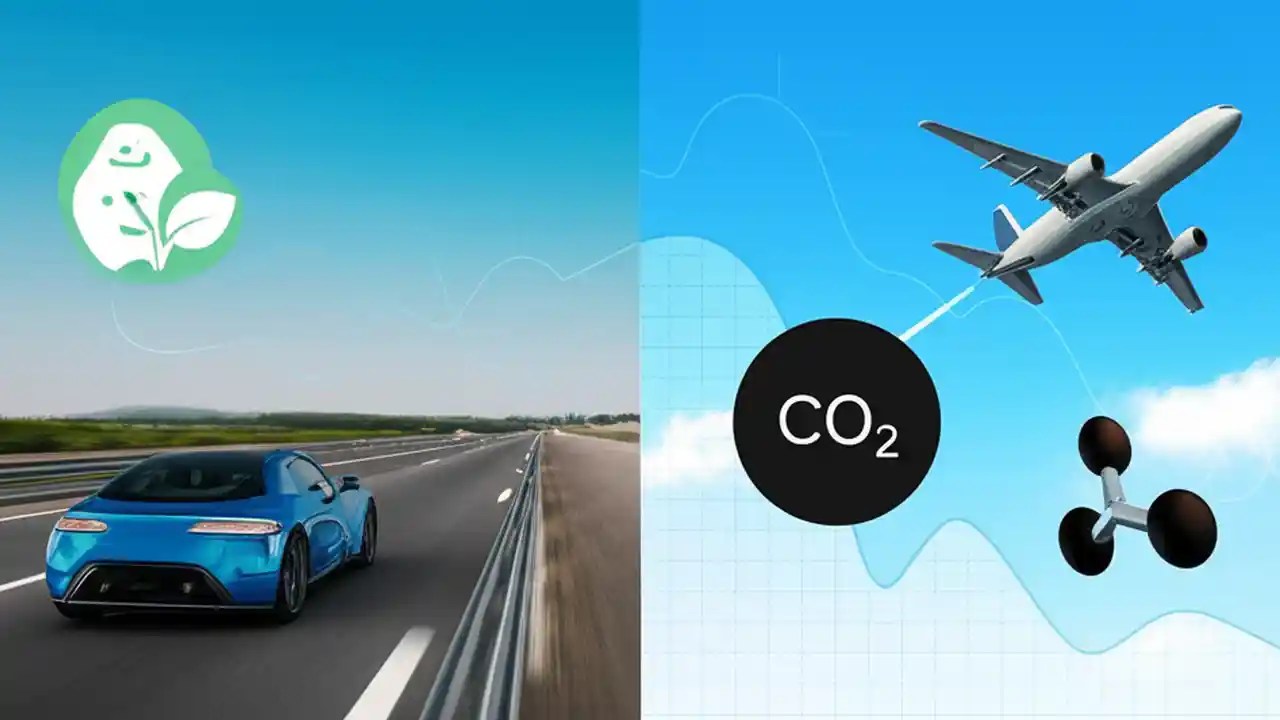 $CO_2$